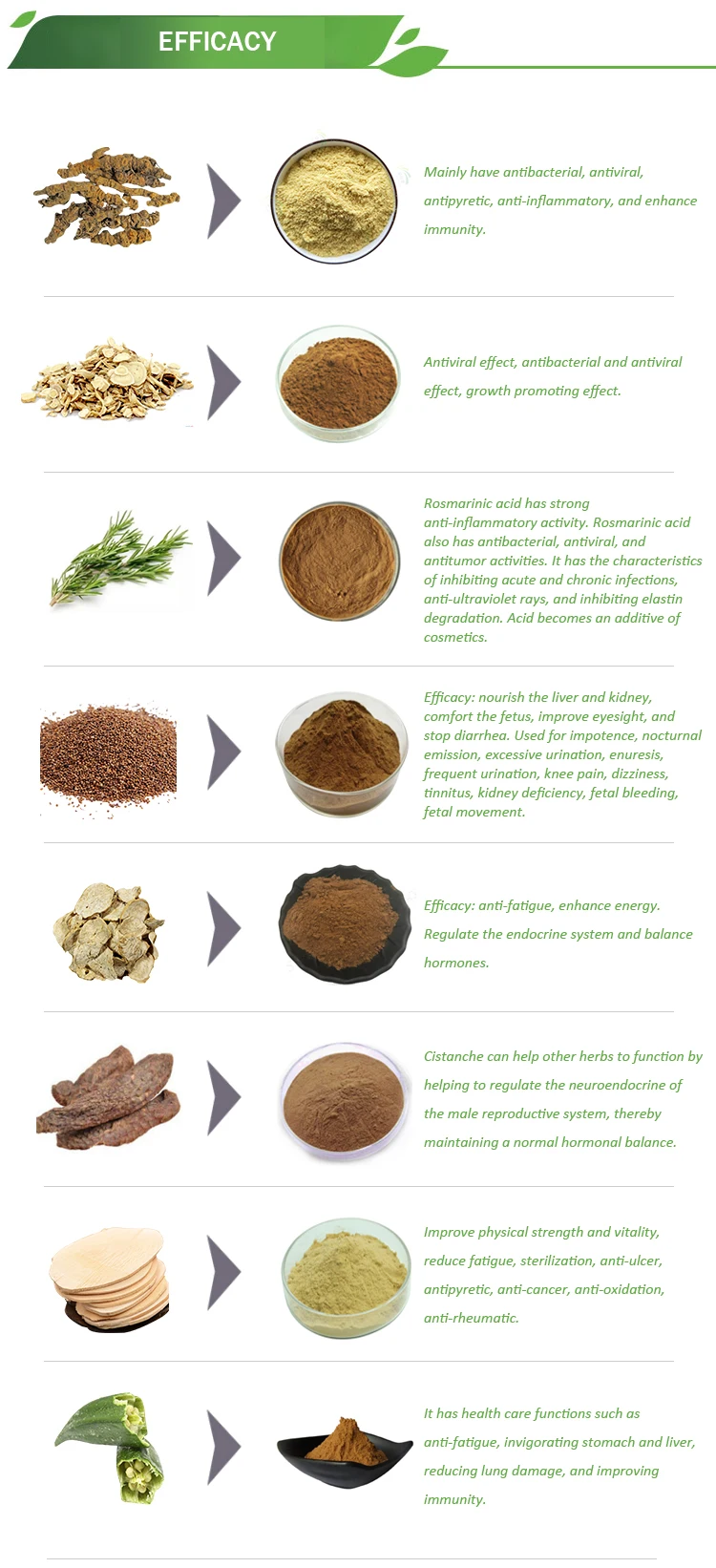 EFFICACY

Mainly have antibacterial, antiviral, antipyretic, anti-inflammatory, and enhance immunity.

Antiviral effect, antibacterial and antiviral effect, growth promoting effect.

Rosmarinic acid has strong anti-inflammatory activity. Rosmarinic acid also has antibacterial, antiviral, and antitumor activities. It has the characteristics of inhibiting acute and chronic infections, anti-ultraviolet rays, and inhibiting elastin degradation. Acid becomes an additive of cosmetics.

Efficacy: nourish the liver and kidney, comfort the fetus, improve eyesight, and stop diarrhea. Used for impotence, nocturnal emission, excessive urination, enuresis, frequent urination, knee pain, dizziness, tinnitus, kidney deficiency, fetal bleeding, fetal movement.

Efficacy: anti-fatigue, enhance energy. Regulate the endocrine system and balance hormones.

Cistanche can help other herbs to function by helping to regulate the neuroendocrine of the male reproductive system, thereby maintaining a normal hormonal balance.

Improve physical strength and vitality, reduce fatigue, sterilization, anti-ulcer, antipyretic, anti-cancer, anti-oxidation, anti-rheumatic.

It has health care functions such as anti-fatigue, invigorating stomach and liver, reducing lung damage, and improving immunity.