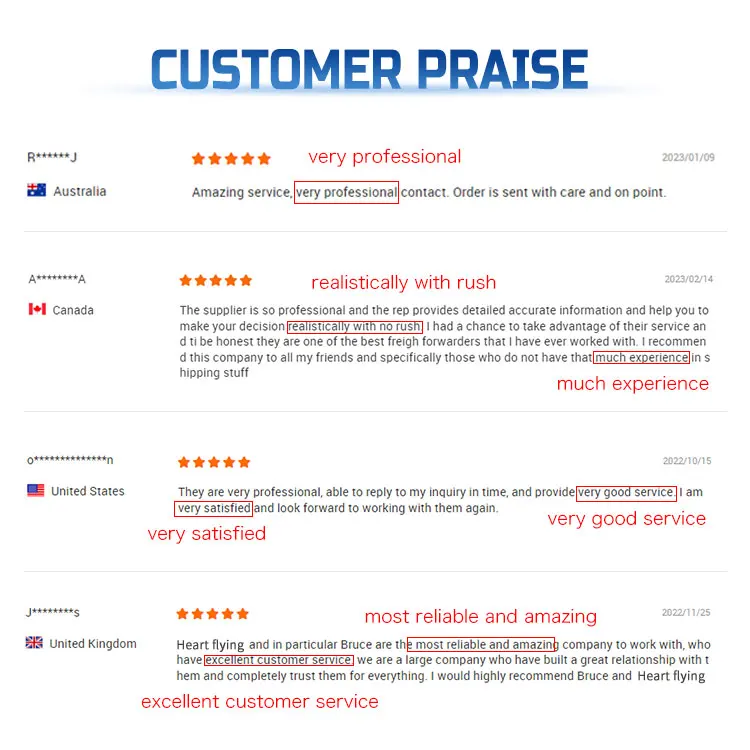 CUSTOMER PRAISE

R******J

Australia

very professional

2023/01/09

Amazing service, very professional contact. Order is sent with care and on point.

A********A

Canada

realistically with rush

2023/02/14

The supplier is so professional and the rep provides detailed accurate information and help you to make your decision realistically with no rush. I had a chance to take advantage of their service and ti be honest they are one of the best freigh forwarders that I have ever worked with. I recommend this company to all my friends and specifically those who do not have that much experience in shipping stuff

much experience

o**************n

United States

2022/10/15

They are very professional, able to reply to my inquiry in time, and provide very good service. I am very satisfied and look forward to working with them again.

very satisfied

very good service

J********s

United Kingdom

most reliable and amazing

2022/11/25

Heart flying and in particular Bruce are the most reliable and amazing company to work with, who have excellent customer service. we are a large company who have built a great relationship with them and completely trust them for everything. I would highly recommend Bruce and Heart flying

excellent customer service