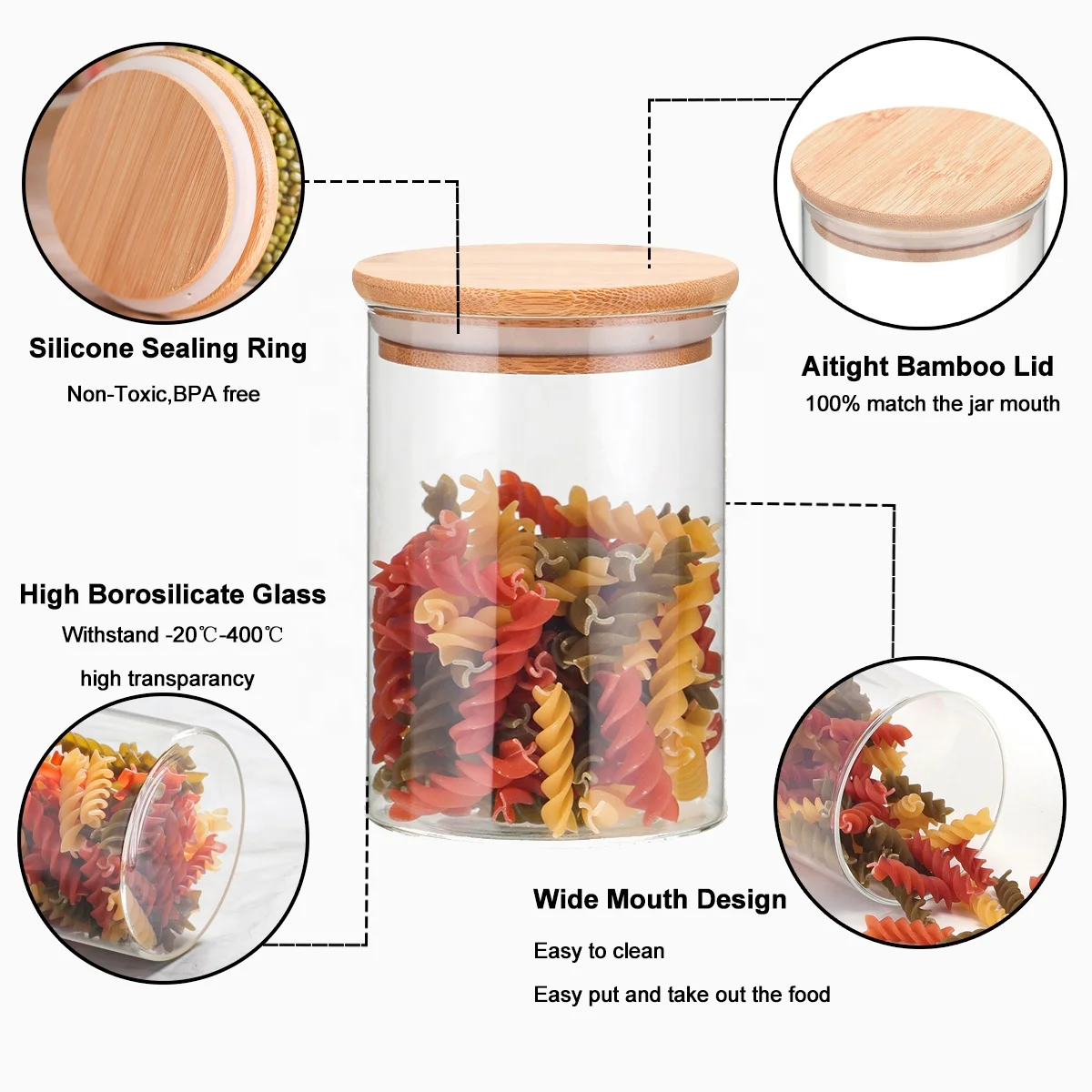 Silicone Sealing Ring

Non-Toxic,BPA free

Aitight Bamboo Lid

100% match the jar mouth

High Borosilicate Glass

Withstand -20℃-400℃

high transparancy

Wide Mouth Design

Easy to clean

Easy put and take out the food