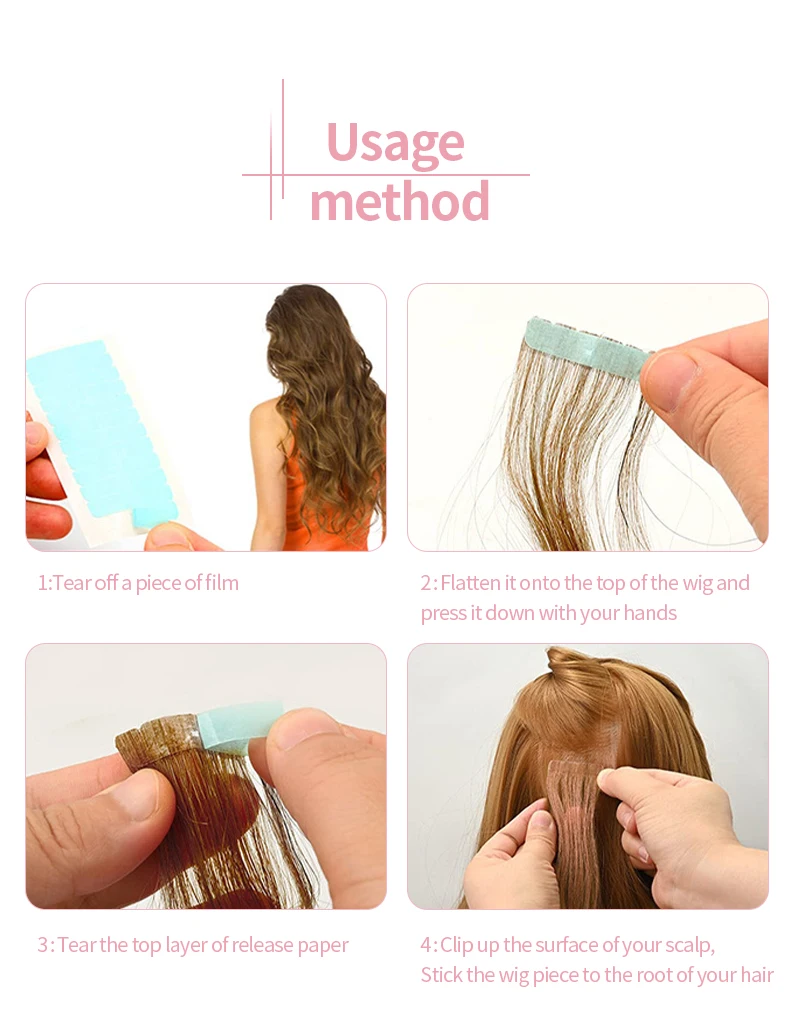 Usage method

1:Tear off a piece of film

2: Flatten it onto the top of the wig and press it down with your hands

3: Tear the top layer of release paper

4: Clip up the surface of your scalp, Stick the wig piece to the root of your hair