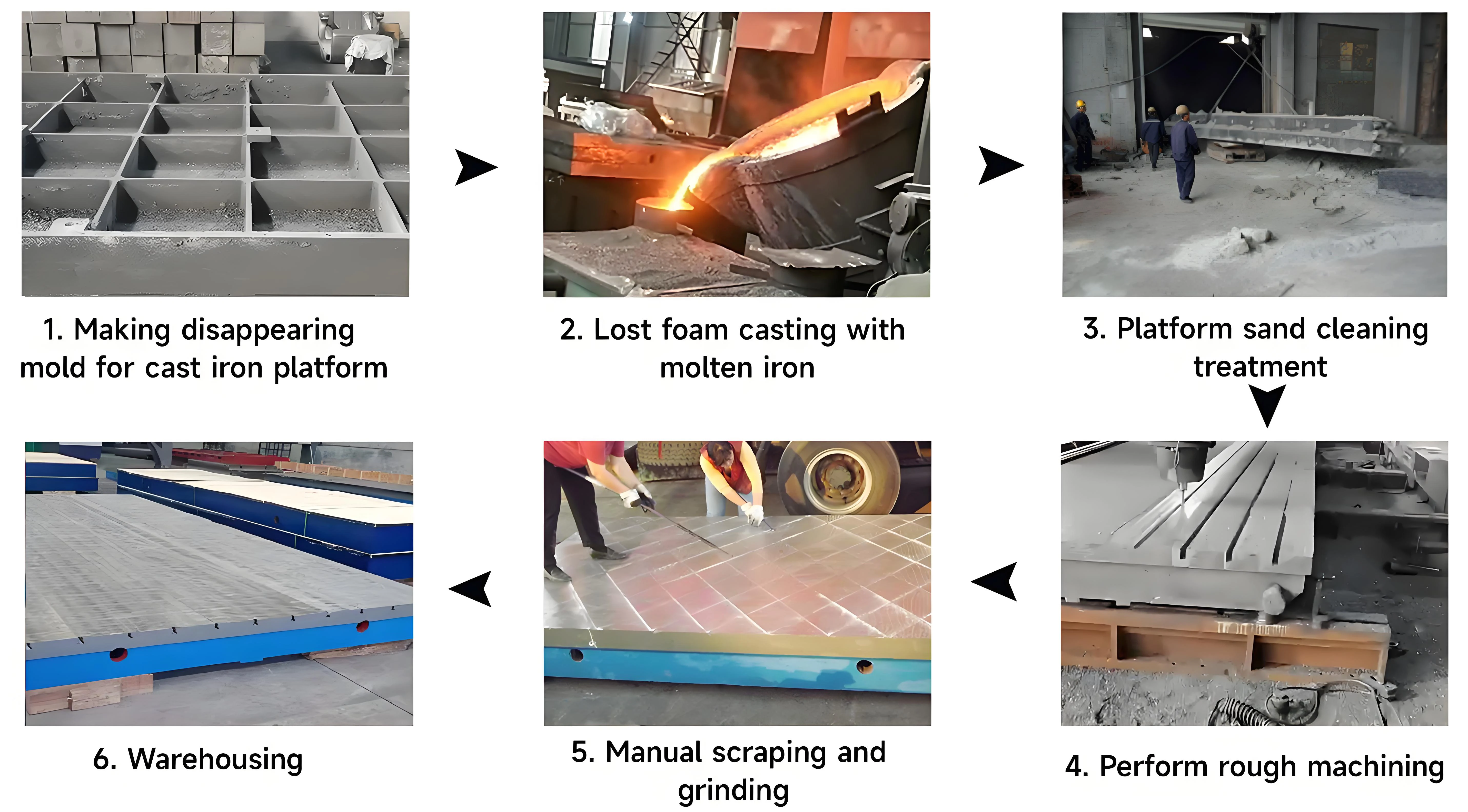 1. Making disappearing mold for cast iron platform

2. Lost foam casting with molten iron

3. Platform sand cleaning treatment

4. Perform rough machining

5. Manual scraping and grinding

6. Warehousing