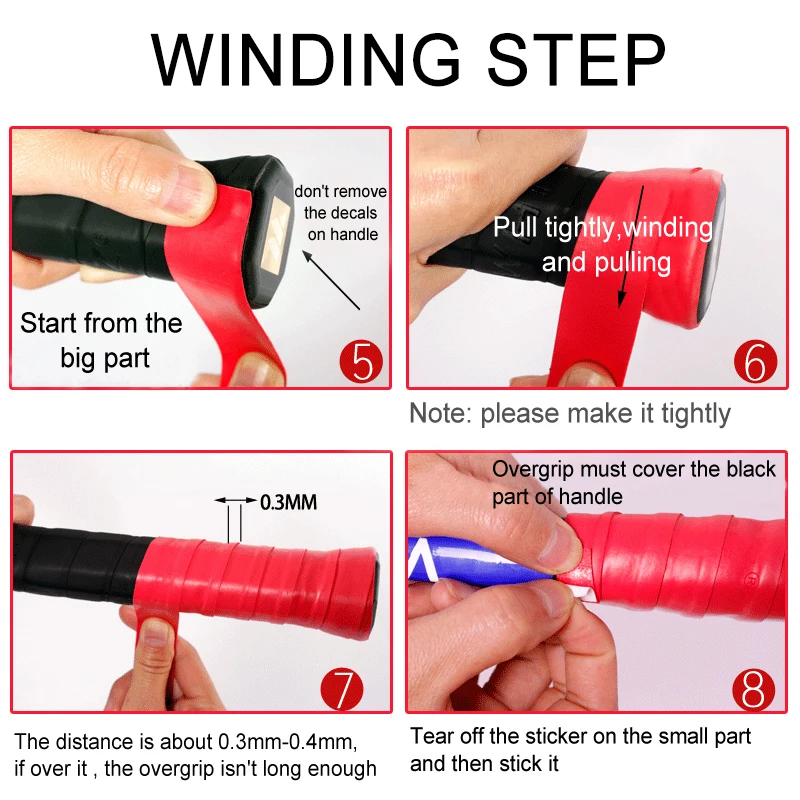 WINDING STEP

don't remove the decals on handle

Start from the big part

5

Pull tightly,winding and pulling

6

Note: please make it tightly

0.3MM

7

The distance is about 0.3mm-0.4mm, if over it , the overgrip isn't long enough

Overgrip must cover the black part of handle

8

Tear off the sticker on the small part and then stick it