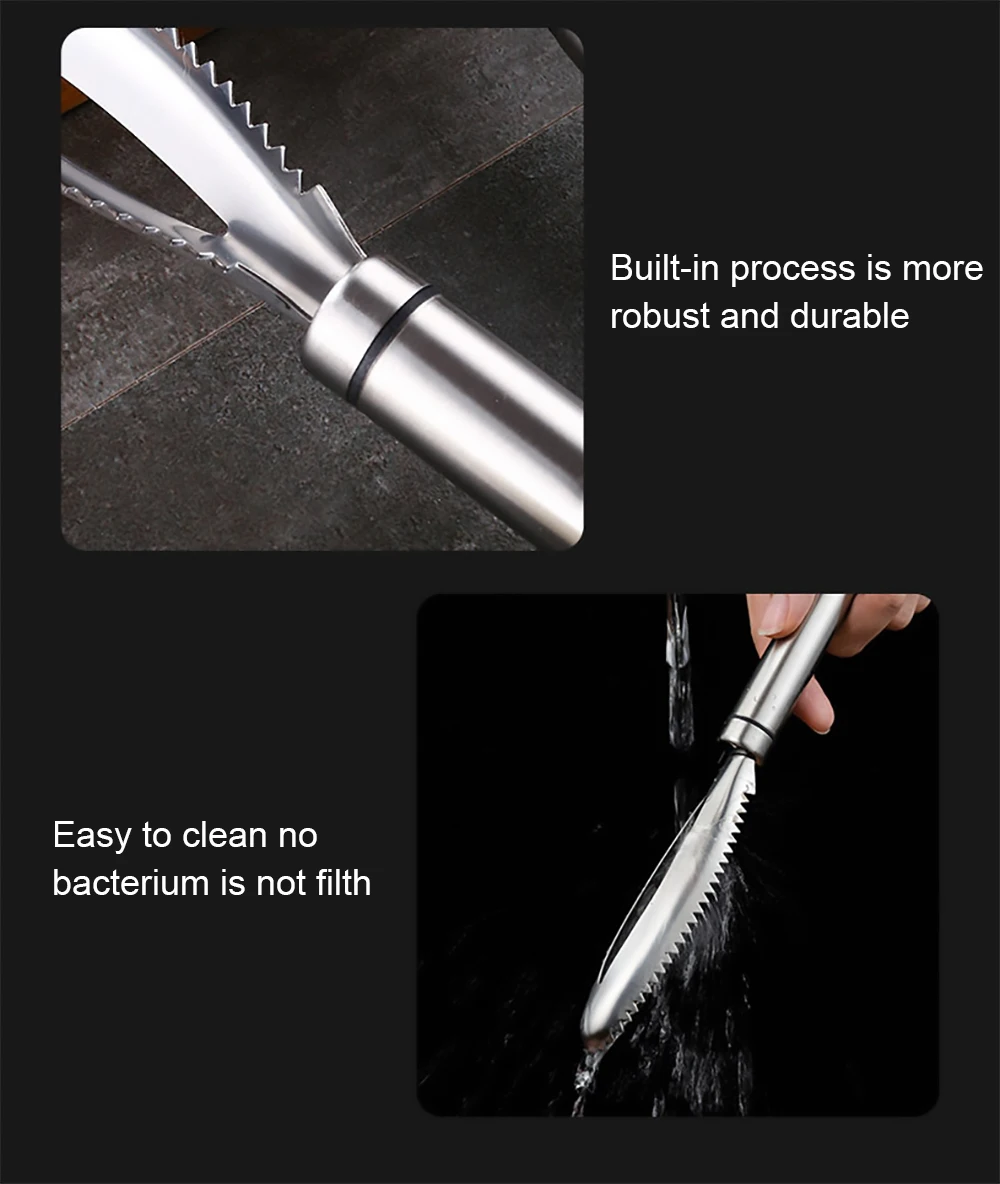 Built-in process is more robust and durable

Easy to clean no bacterium is not filth