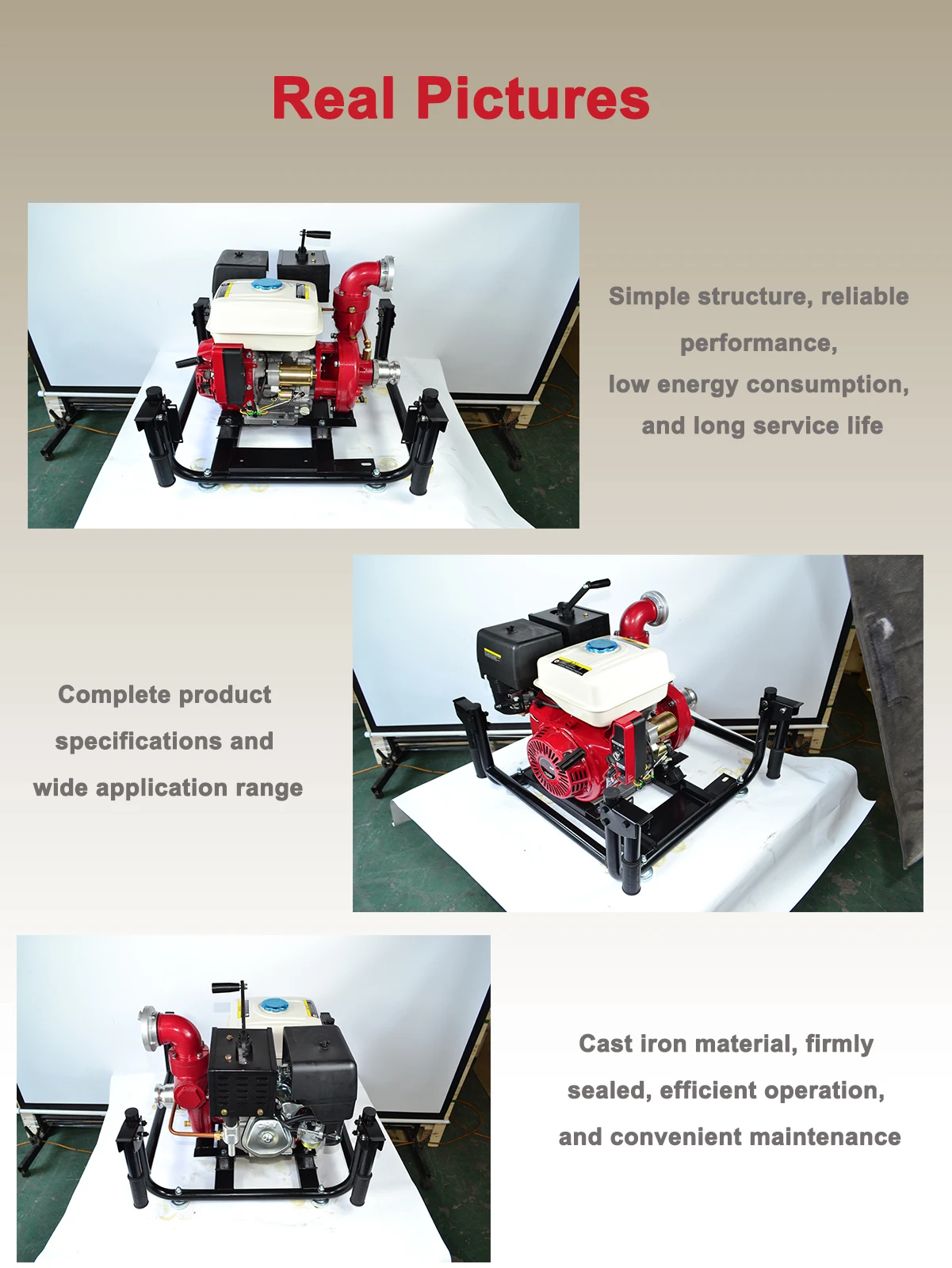 Real Pictures

Simple structure, reliable performance, low energy consumption, and long service life

Complete product specifications and wide application range

Cast iron material, firmly sealed, efficient operation, and convenient maintenance