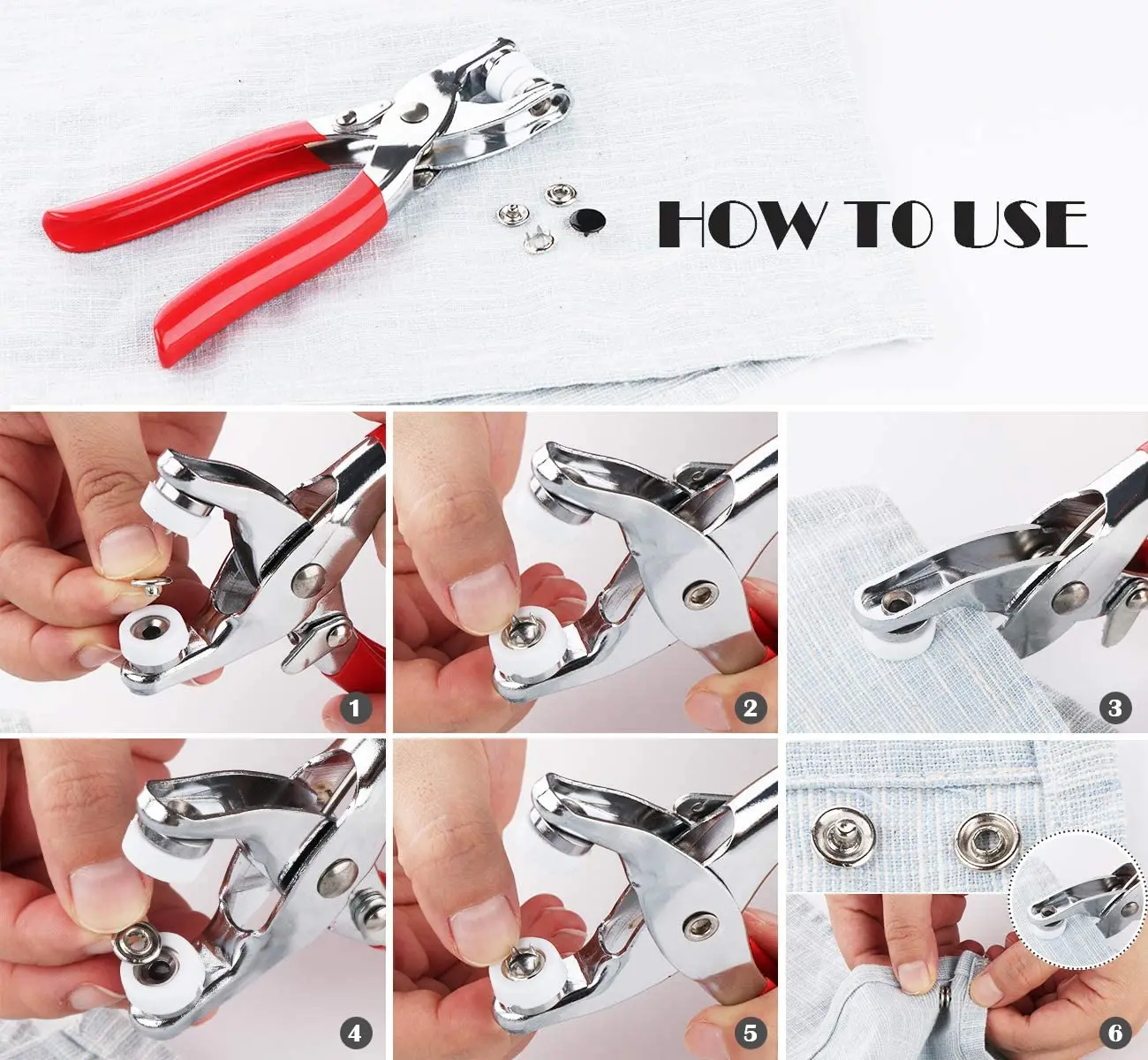 HOW TO USE

1

2

3

4

5

6