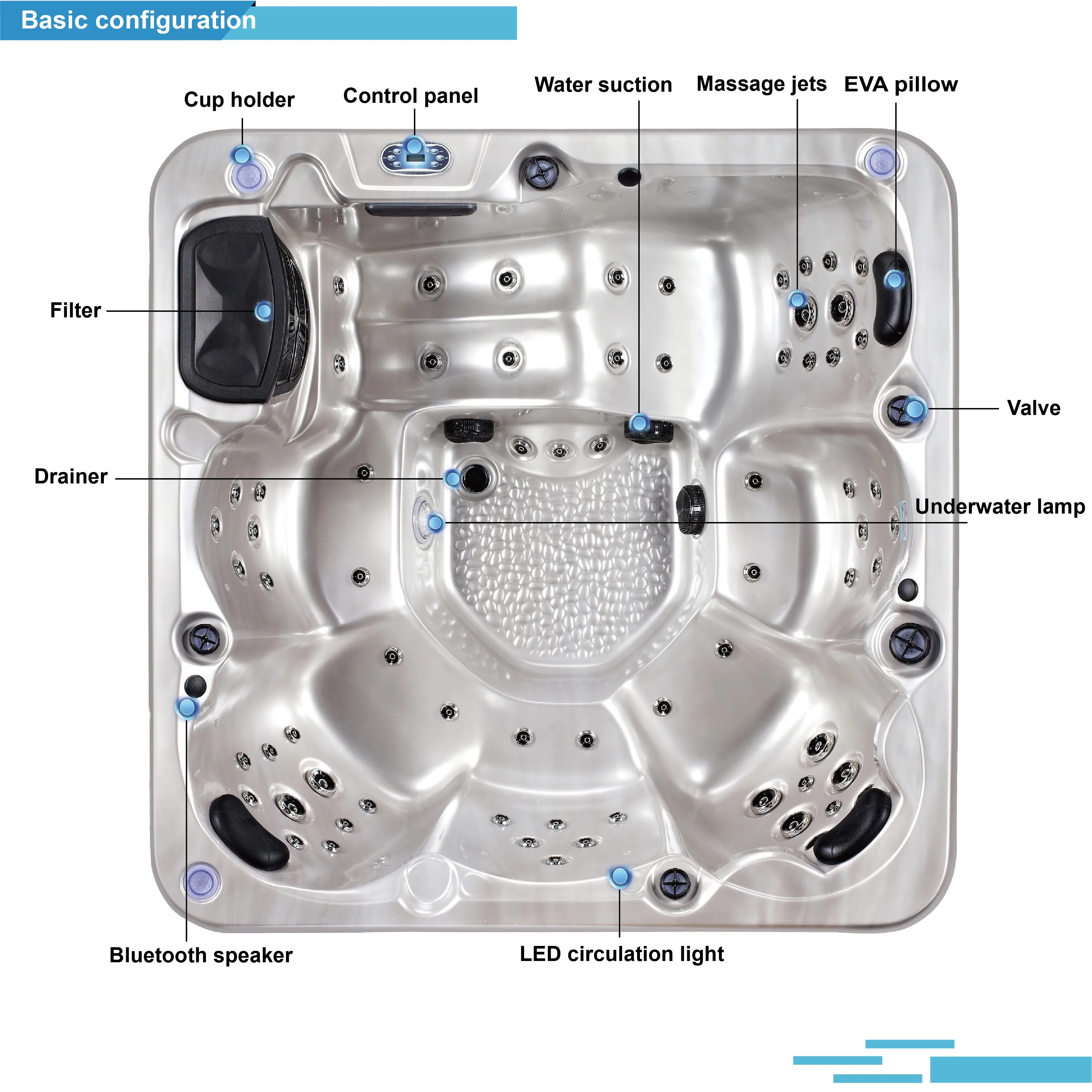 Basic configuration

Cup holder

Control panel

Water suction

Massage jets

EVA pillow

Filter

Valve

Drainer

Underwater lamp

Bluetooth speaker

LED circulation light