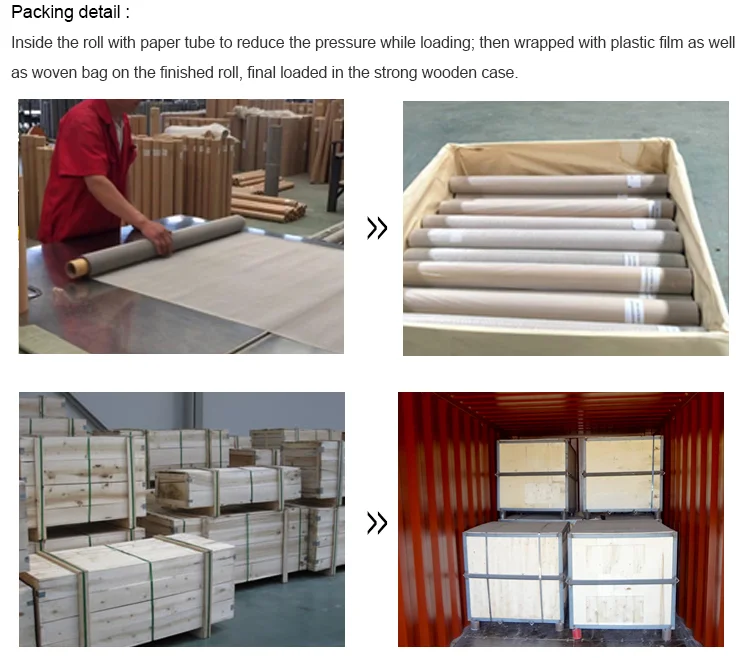 Packing detail :

Inside the roll with paper tube to reduce the pressure while loading; then wrapped with plastic film as well as woven bag on the finished roll, final loaded in the strong wooden case.

»

»