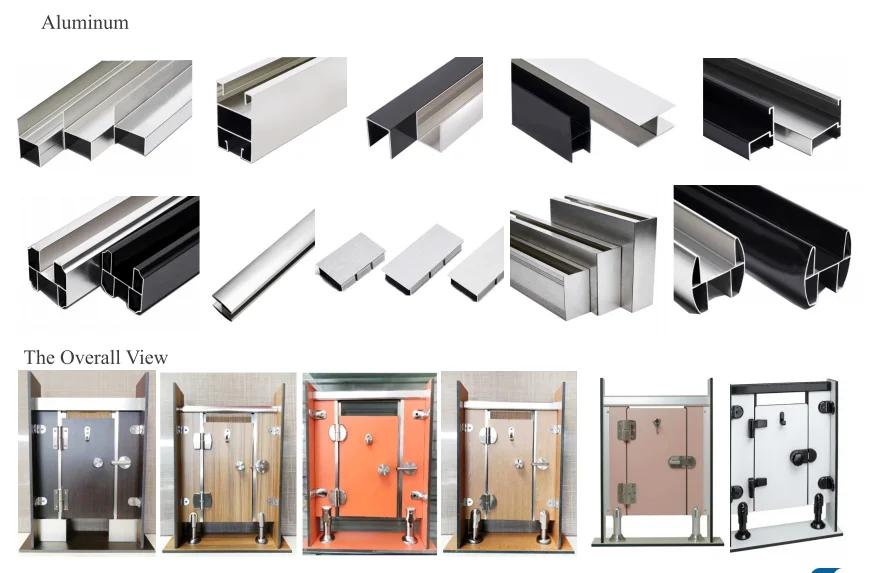 Aluminum

The Overall View