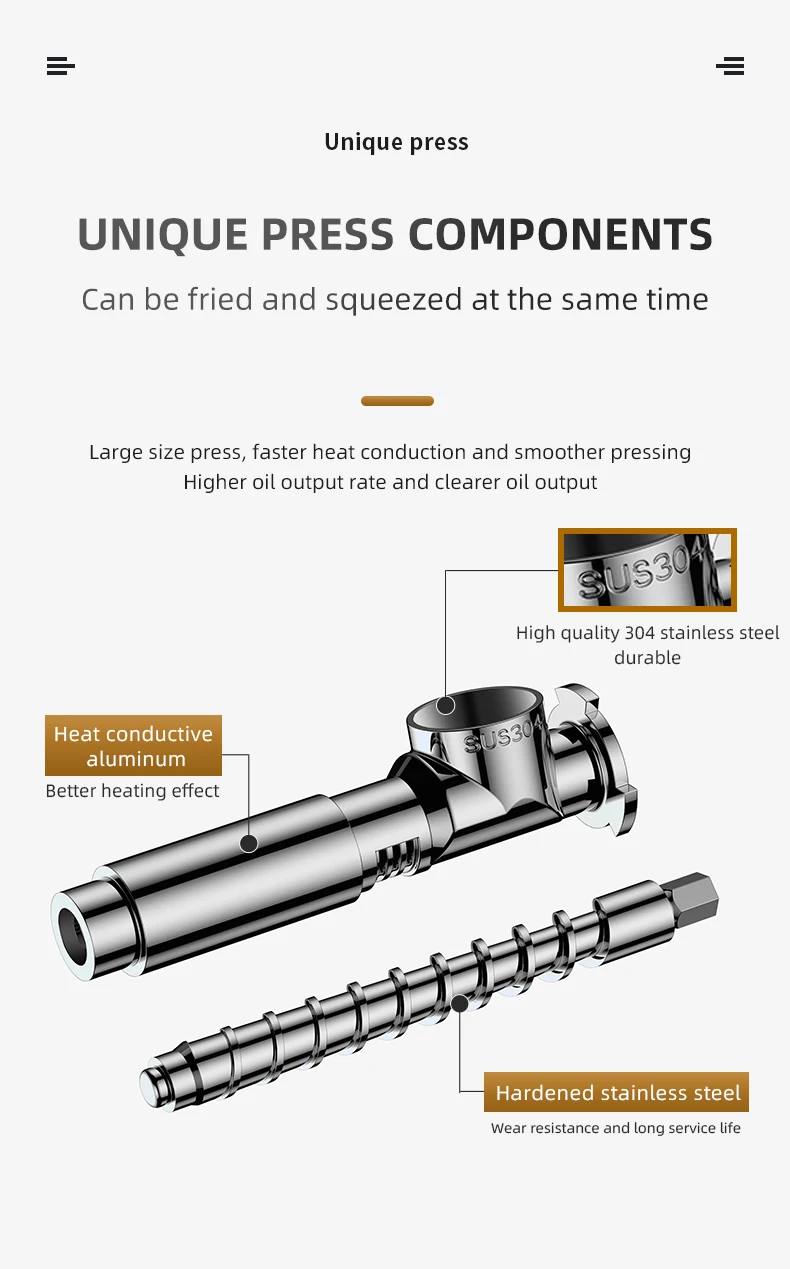 Unique press

UNIQUE PRESS COMPONENTS

Can be fried and squeezed at the same time

Large size press, faster heat conduction and smoother pressing
Higher oil output rate and clearer oil output

SUS304

High quality 304 stainless steel durable

Heat conductive aluminum

Better heating effect

SUS304

Hardened stainless steel

Wear resistance and long service life