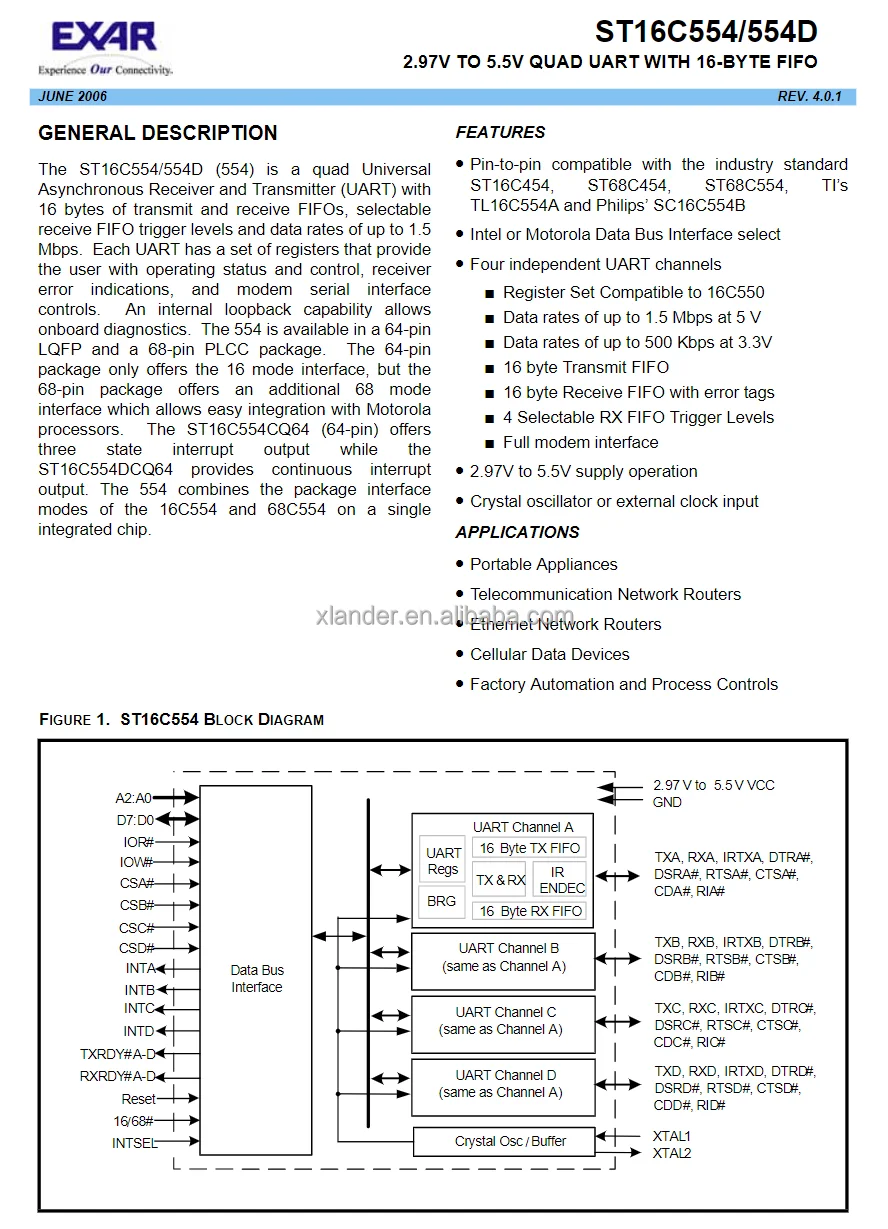 EXAR
Experience Our Connectivity.

ST16C554/554D
2.97V TO 5.5V QUAD UART WITH 16-BYTE FIFO

JUNE 2006 REV. 4.0.1

GENERAL DESCRIPTION

The ST16C554/554D (554) is a quad Universal Asynchronous Receiver and Transmitter (UART) with 16 bytes of transmit and receive FIFOs, selectable receive FIFO trigger levels and data rates of up to 1.5 Mbps. Each UART has a set of registers that provide the user with operating status and control, receiver error indications, and modem serial interface controls. An internal loopback capability allows onboard diagnostics. The 554 is available in a 64-pin LQFP and a 68-pin PLCC package. The 64-pin package only offers the 16 mode interface, but the 68-pin package offers an additional 68 mode interface which allows easy integration with Motorola processors. The ST16C554CQ64 (64-pin) offers three state interrupt output while the ST16C554DCQ64 provides continuous interrupt output. The 554 combines the package interface modes of the 16C554 and 68C554 on a single integrated chip.

FEATURES

• Pin-to-pin compatible with the industry standard ST16C454, ST68C454, ST68C554, TI's TL16C554A and Philips' SC16C554B
• Intel or Motorola Data Bus Interface select
• Four independent UART channels
■ Register Set Compatible to 16C550
■ Data rates of up to 1.5 Mbps at 5 V
■ Data rates of up to 500 Kbps at 3.3V
■ 16 byte Transmit FIFO
■ 16 byte Receive FIFO with error tags
■ 4 Selectable RX FIFO Trigger Levels
■ Full modem interface
• 2.97V to 5.5V supply operation
• Crystal oscillator or external clock input

APPLICATIONS

• Portable Appliances
• Telecommunication Network Routers
• Ethernet Network Routers
• Cellular Data Devices
• Factory Automation and Process Controls

xlander.en.alibaba.com

FIGURE 1. ST16C554 BLOCK DIAGRAM

A2:A0
D7:D0
IOR#
IOW#
CSA#
CSB#
CSC#
CSD#
INTA
INTB
INTC
INTD
TXRDY#A-D
RXRDY#A-D
Reset
16/68#
INTSEL

Data Bus Interface

UART Channel A
UART Regs
BRG
16 Byte TX FIFO
TX & RX
IR ENDEC
16 Byte RX FIFO

UART Channel B (same as Channel A)
UART Channel C (same as Channel A)
UART Channel D (same as Channel A)
Crystal Osc / Buffer

2.97 V to 5.5 V VCC
GND
TXA, RXA, IRTXA, DTRA#, DSRA#, RTSA#, CTSA#, CDA#, RIA#
TXB, RXB, IRTXB, DTRB#, DSRB#, RTSB#, CTSB#, CDB#, RIB#
TXC, RXC, IRTXC, DTRC#, DSRC#, RTSC#, CTSC#, CDC#, RIC#
TXD, RXD, IRTXD, DTRD#, DSRD#, RTSD#, CTSD#, CDD#, RID#
XTAL1
XTAL2