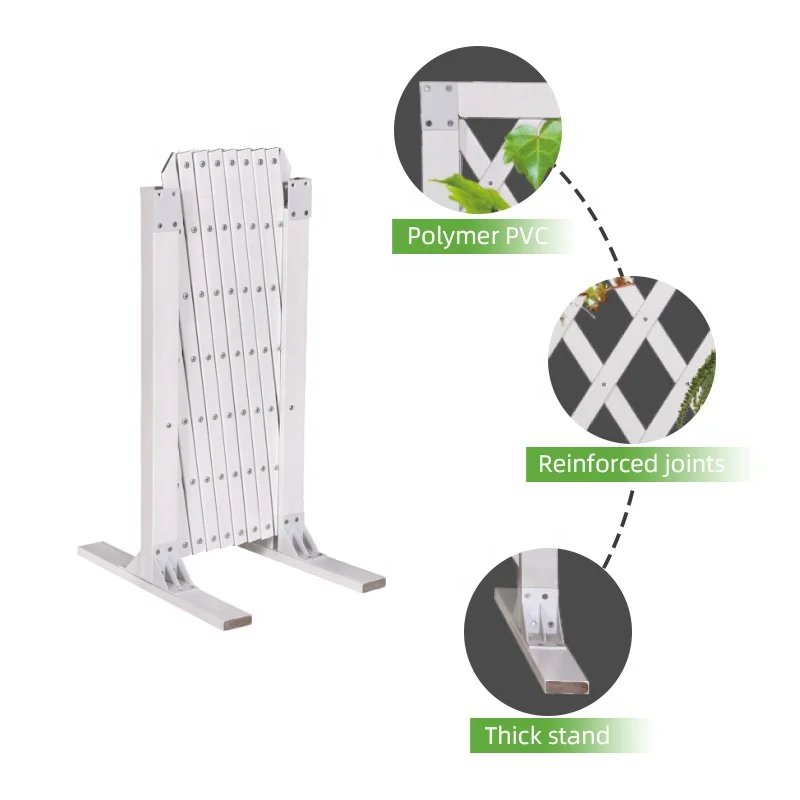 Polymer PVC

Reinforced joints

Thick stand