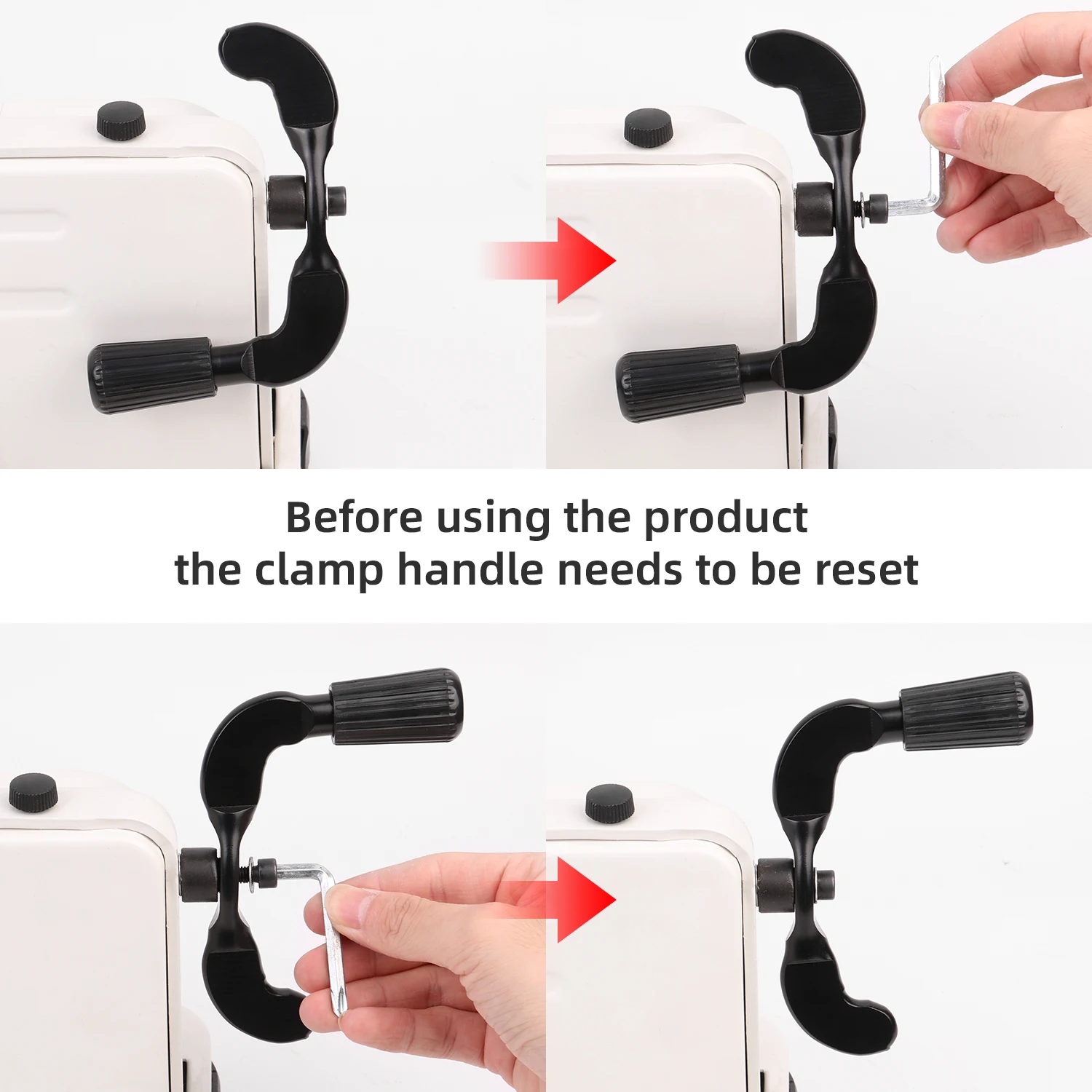 Before using the product
the clamp handle needs to be reset