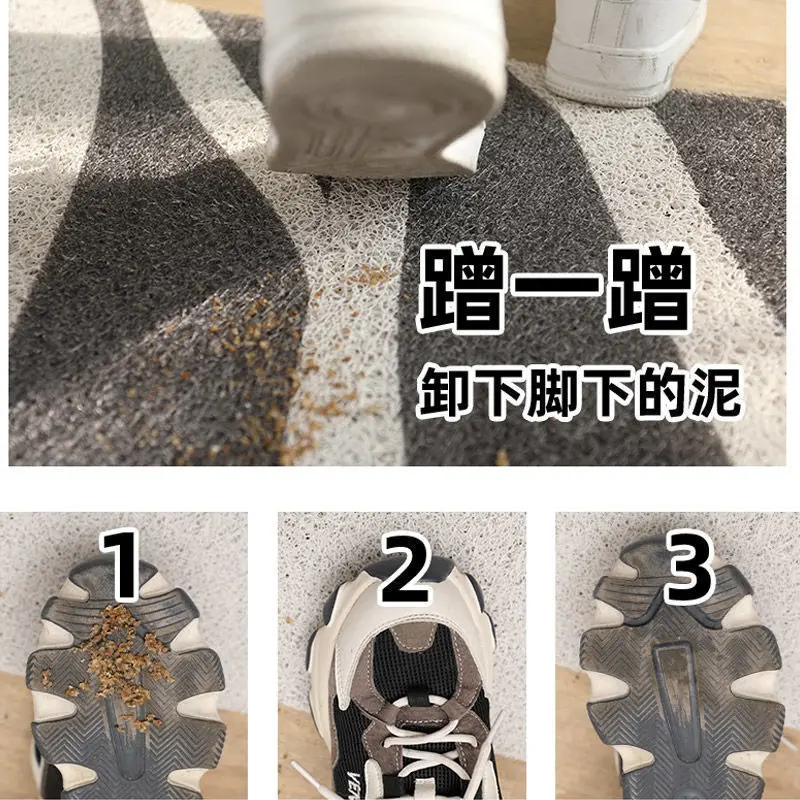 蹭一蹭
卸下脚下的泥

1

2

3