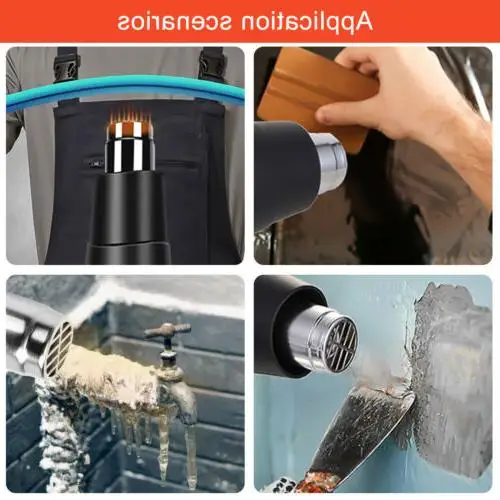 Application scenarios