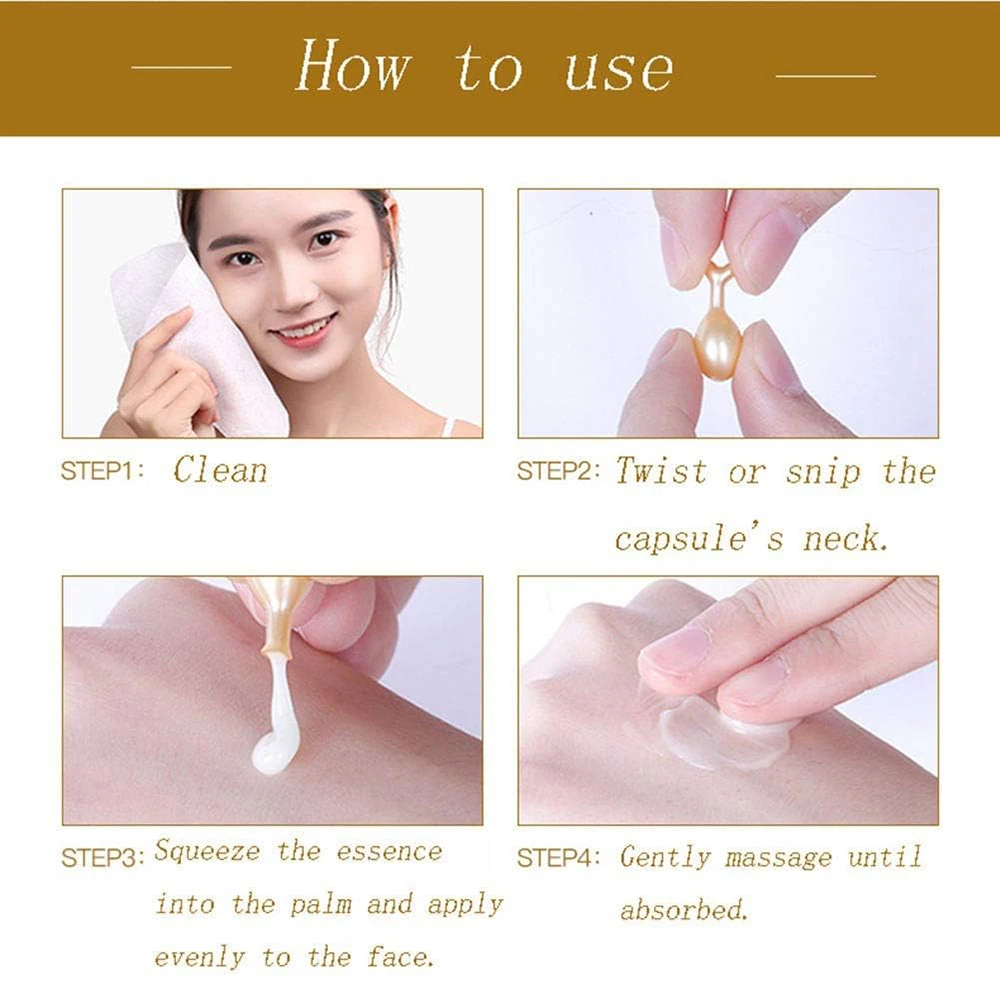 How to use

STEP1: Clean

STEP2: Twist or snip the capsule's neck.

STEP3: Squeeze the essence into the palm and apply evenly to the face.

STEP4: Gently massage until absorbed.