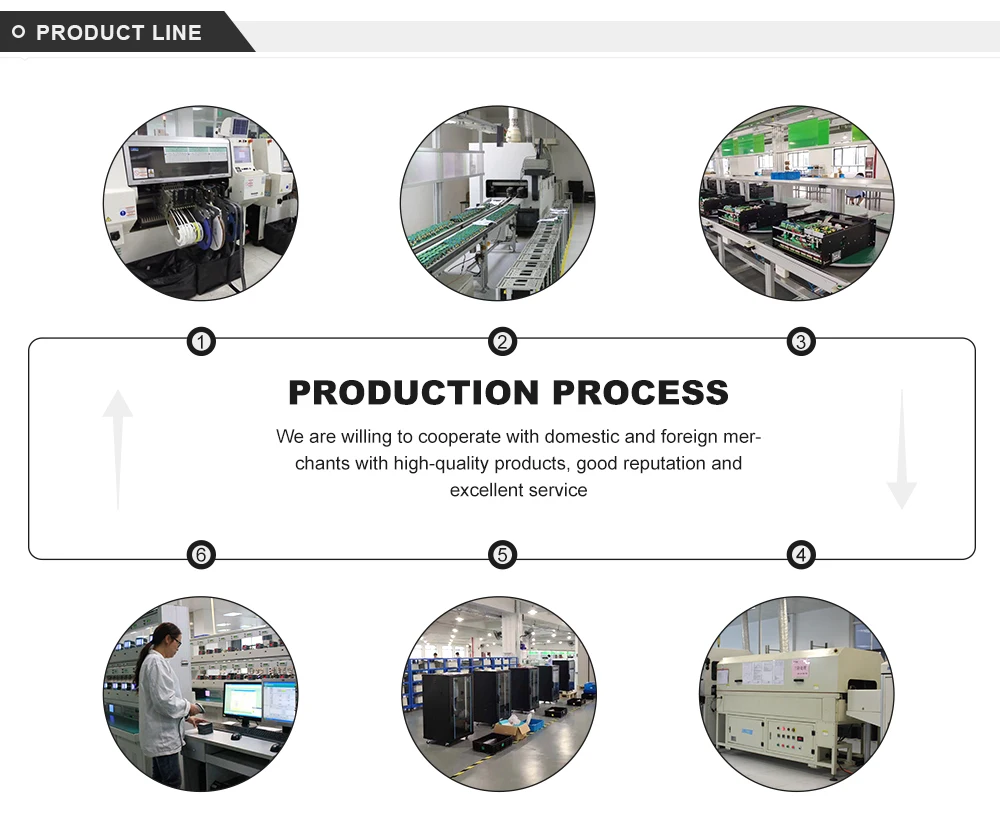 PRODUCT LINE

1 2 3

PRODUCTION PROCESS

We are willing to cooperate with domestic and foreign merchants with high-quality products, good reputation and excellent service

6 5 4