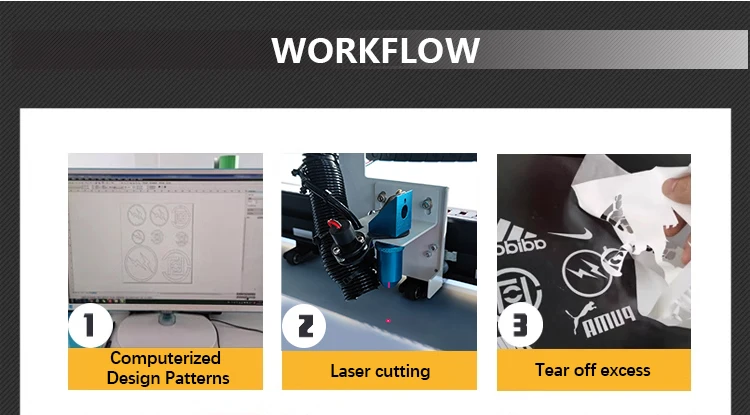 WORKFLOW

1
Computerized Design Patterns

2
Laser cutting

adidas
PUMA
3
Tear off excess