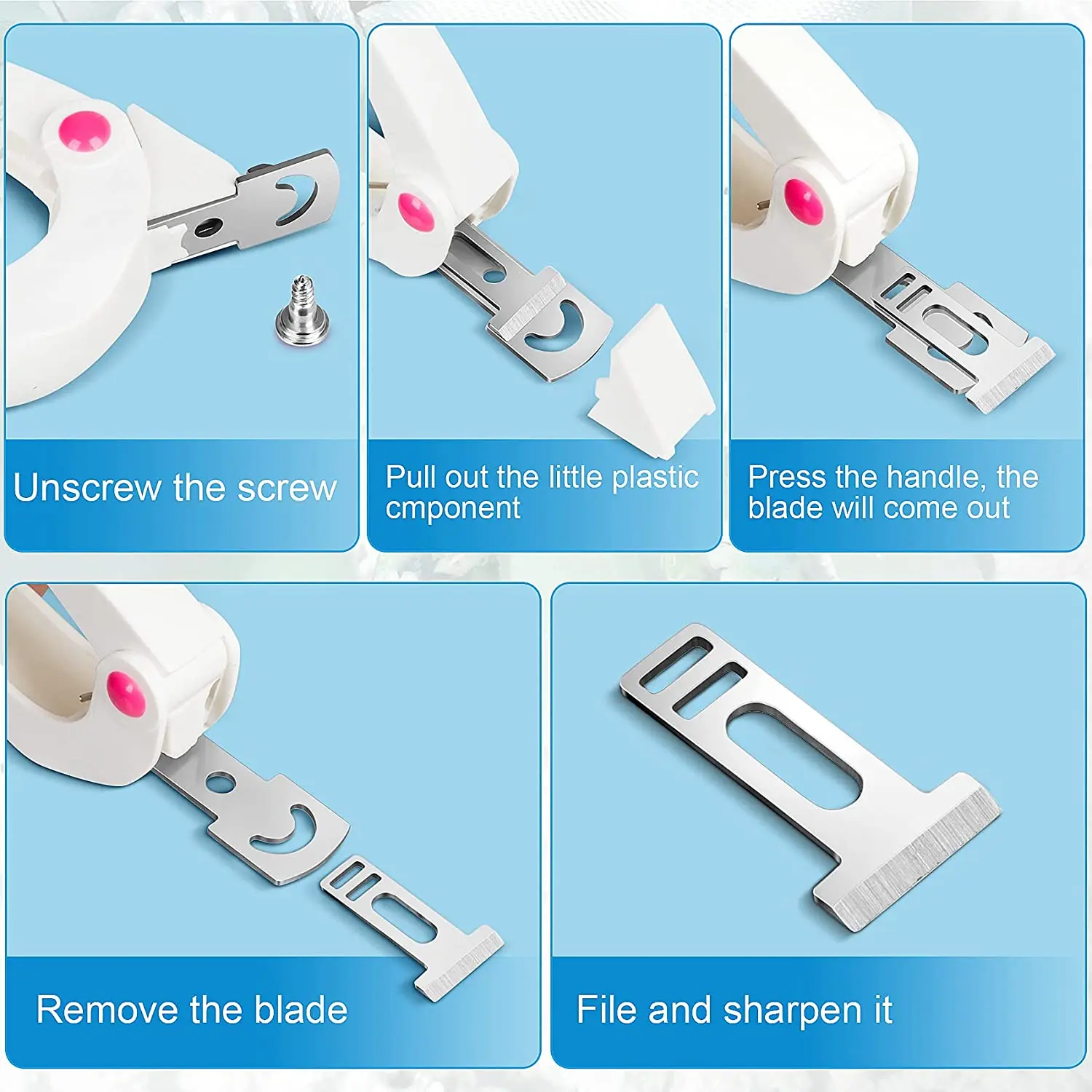 Unscrew the screw

Pull out the little plastic cmponent

Press the handle, the blade will come out

Remove the blade

File and sharpen it