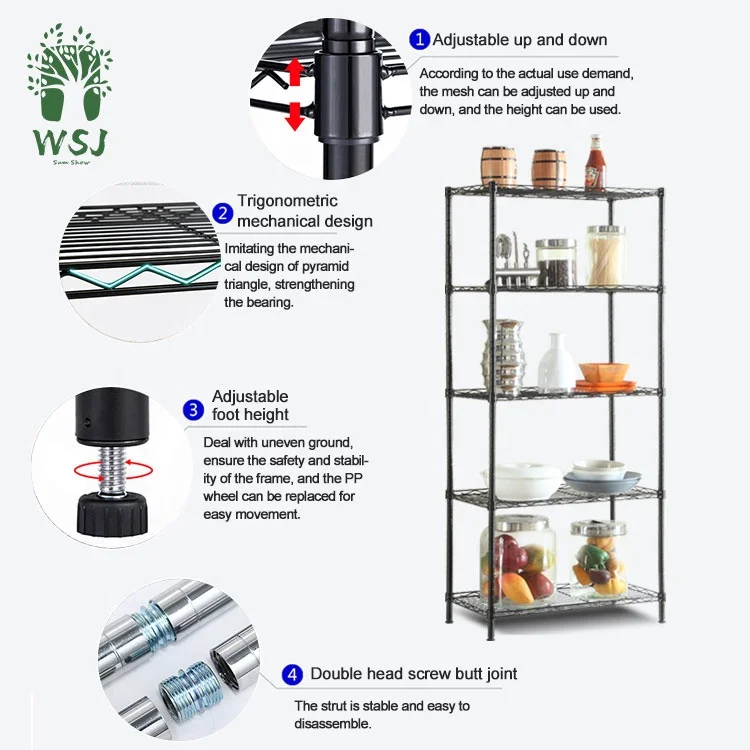 WSJ
Sum Show

1 Adjustable up and down

According to the actual use demand, the mesh can be adjusted up and down, and the height can be used.

2 Trigonometric mechanical design

Imitating the mechanical design of pyramid triangle, strengthening the bearing.

3 Adjustable foot height

Deal with uneven ground, ensure the safety and stability of the frame, and the PP wheel can be replaced for easy movement.

4 Double head screw butt joint

The strut is stable and easy to disassemble.