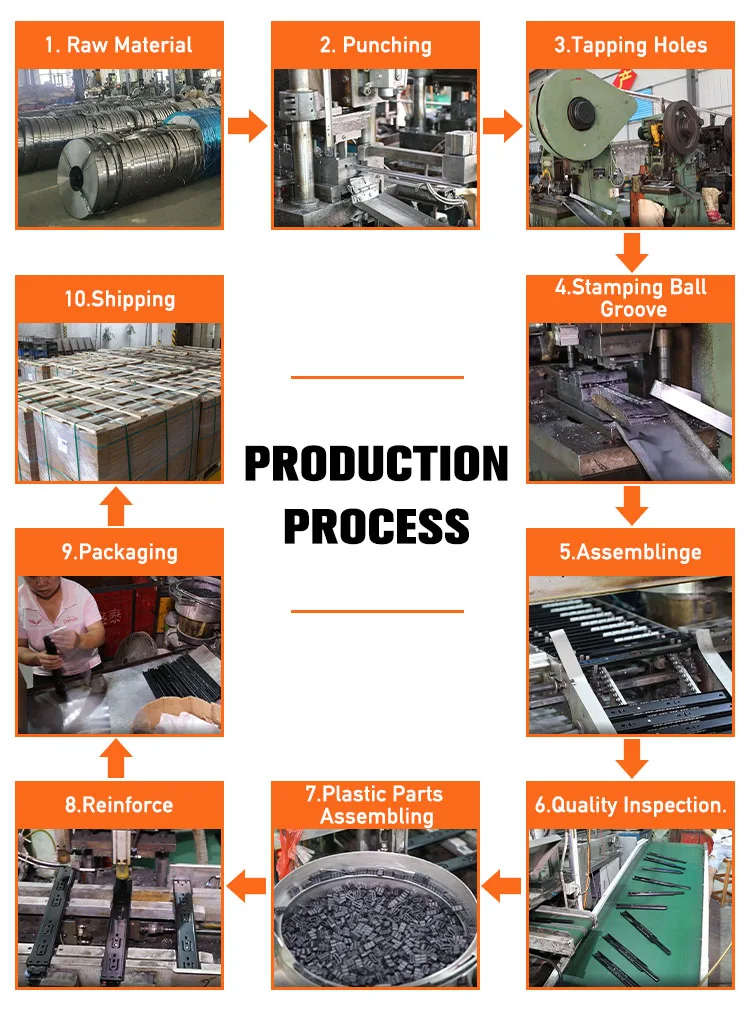 1. Raw Material

2. Punching

3.Tapping Holes

4.Stamping Ball Groove

5.Assemblinge

6.Quality Inspection.

7.Plastic Parts Assembling

8.Reinforce

9.Packaging

10.Shipping

PRODUCTION PROCESS