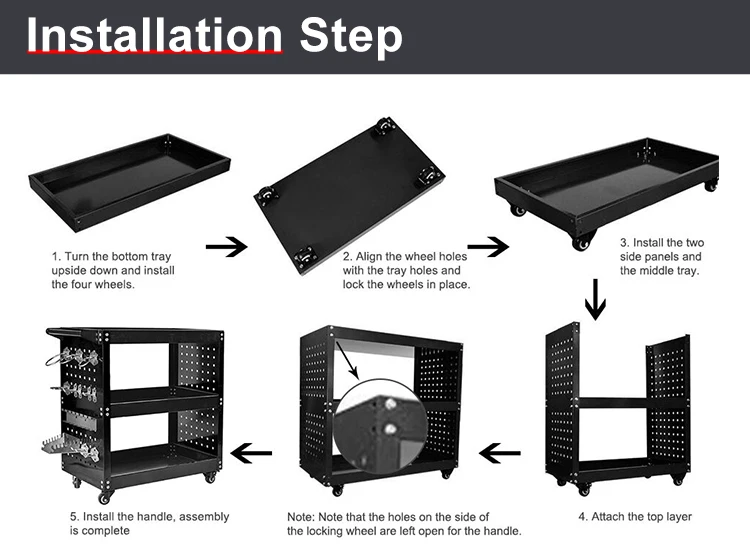 Installation Step

1. Turn the bottom tray upside down and install the four wheels.

2. Align the wheel holes with the tray holes and lock the wheels in place.

3. Install the two side panels and the middle tray.

4. Attach the top layer

Note: Note that the holes on the side of the locking wheel are left open for the handle.

5. Install the handle, assembly is complete