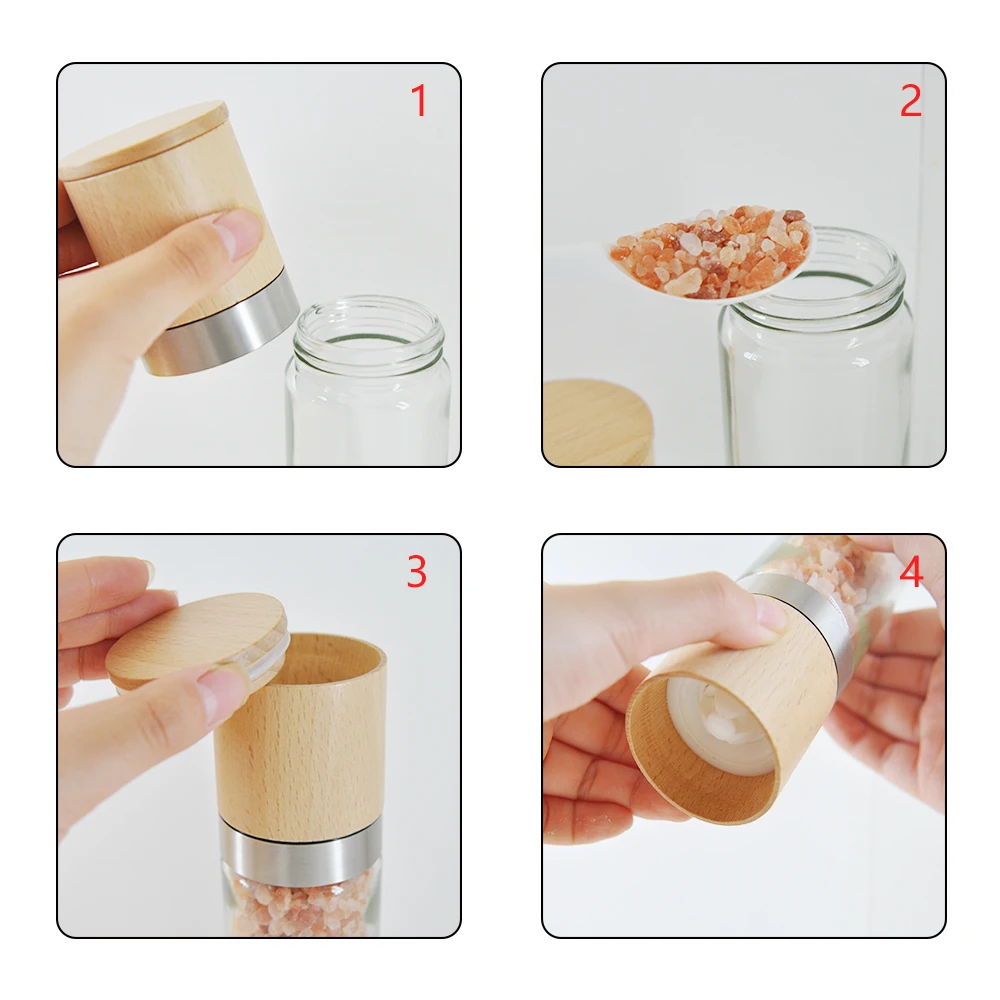 1

2

3

4