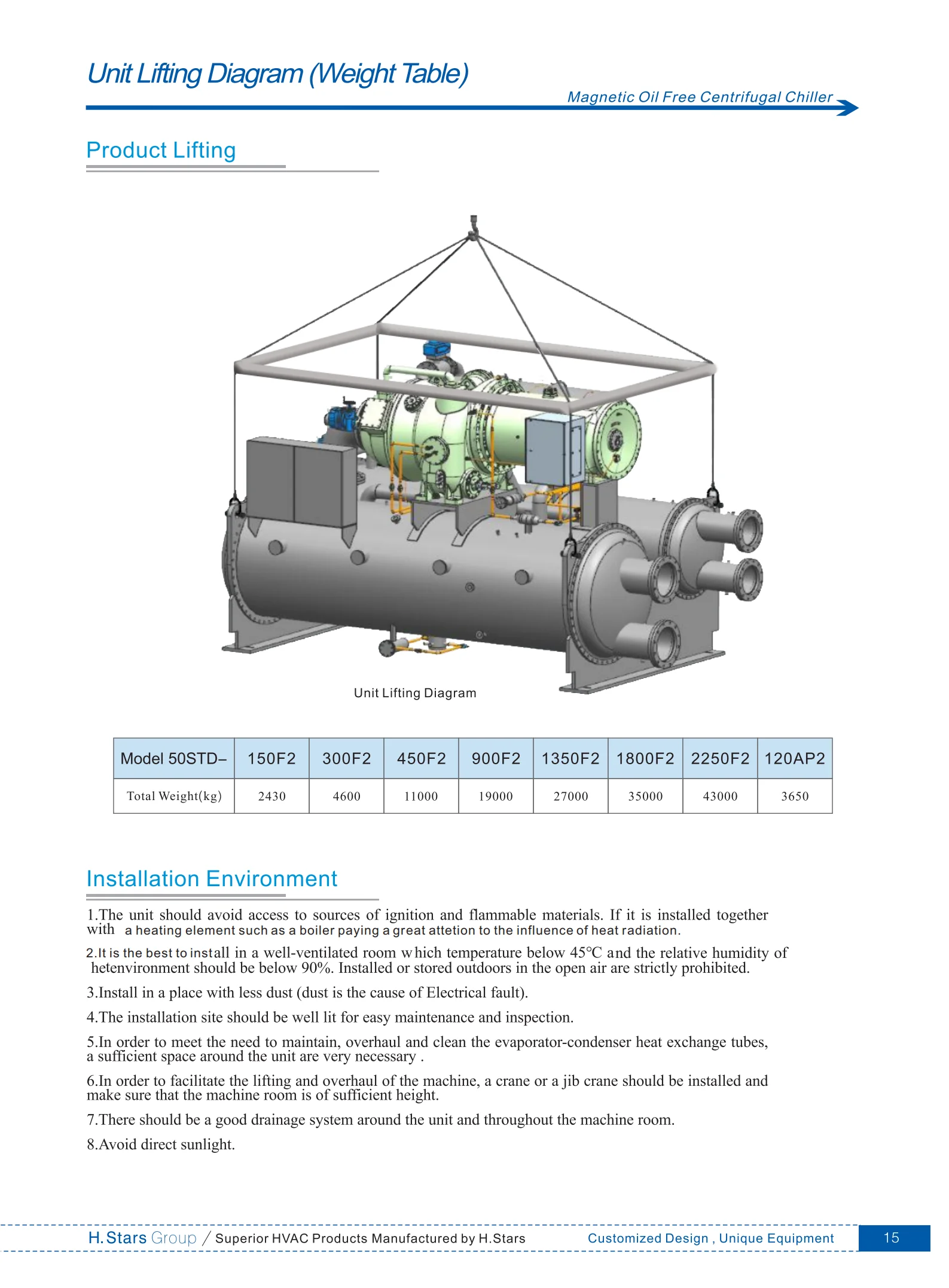 Unit Lifting Diagram (Weight Table)

Magnetic Oil Free Centrifugal Chiller

Product Lifting

Unit Lifting Diagram

| Model 50STD– | 150F2 | 300F2 | 450F2 | 900F2 | 1350F2 | 1800F2 | 2250F2 | 120AP2 |
|---|---|---|---|---|---|---|---|---|
| Total Weight(kg) | 2430 | 4600 | 11000 | 19000 | 27000 | 35000 | 43000 | 3650 |

Installation Environment

1.The unit should avoid access to sources of ignition and flammable materials. If it is installed together with a heating element such as a boiler paying a great attetion to the influence of heat radiation.

2.It is the best to install in a well-ventilated room which temperature below 45℃ and the relative humidity of hetenvironment should be below 90%. Installed or stored outdoors in the open air are strictly prohibited.

3.Install in a place with less dust (dust is the cause of Electrical fault).

4.The installation site should be well lit for easy maintenance and inspection.

5.In order to meet the need to maintain, overhaul and clean the evaporator-condenser heat exchange tubes, a sufficient space around the unit are very necessary .

6.In order to facilitate the lifting and overhaul of the machine, a crane or a jib crane should be installed and make sure that the machine room is of sufficient height.

7.There should be a good drainage system around the unit and throughout the machine room.

8.Avoid direct sunlight.

H.Stars Group / Superior HVAC Products Manufactured by H.Stars Customized Design , Unique Equipment 15