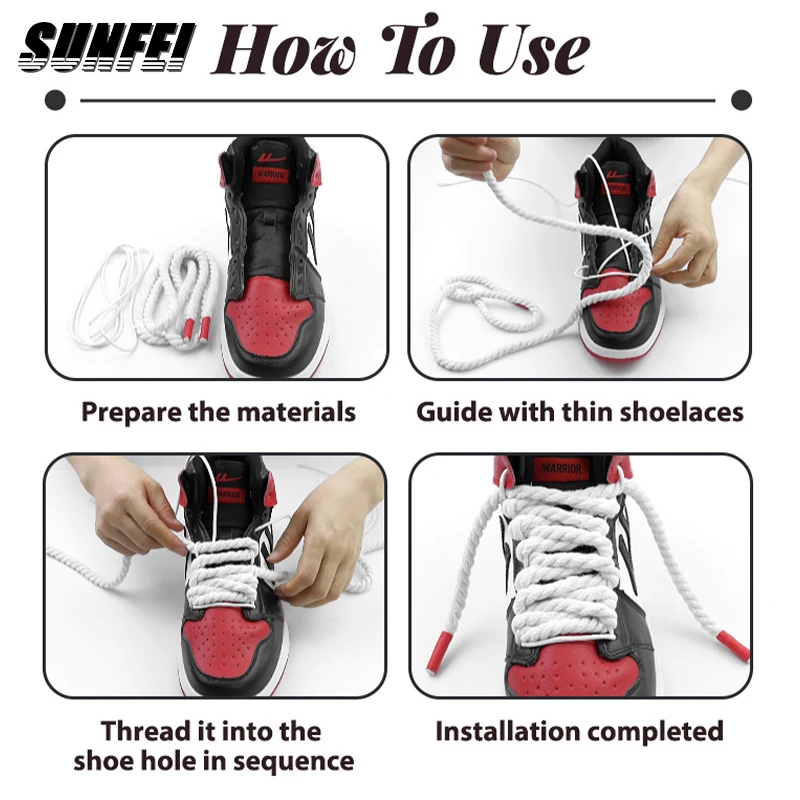 SUNFEI How To Use

WARRIOR

WARRIOR

Prepare the materials

Guide with thin shoelaces

WARRIOR

WARRIOR

Thread it into the shoe hole in sequence

Installation completed