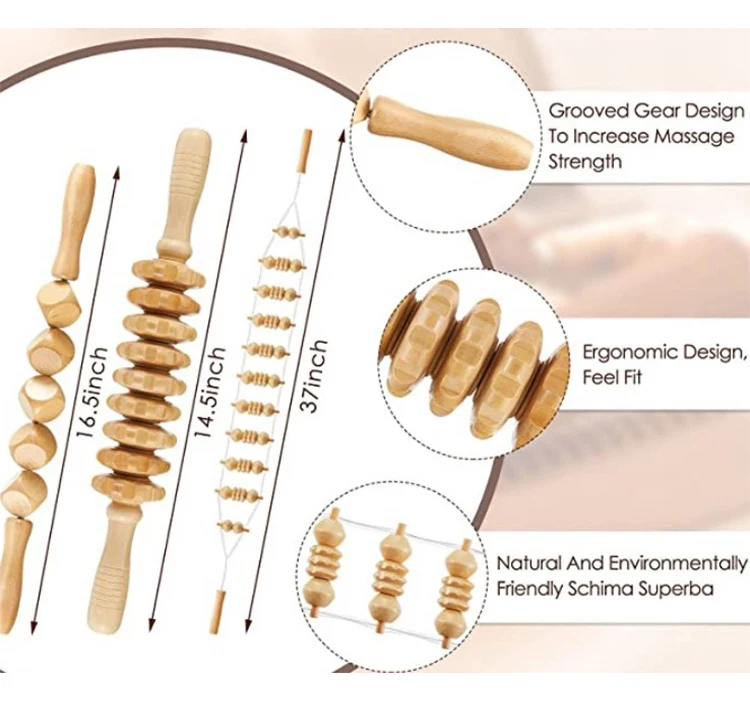 16.5inch

14.5inch

37inch

Grooved Gear Design To Increase Massage Strength

Ergonomic Design, Feel Fit

Natural And Environmentally Friendly Schima Superba