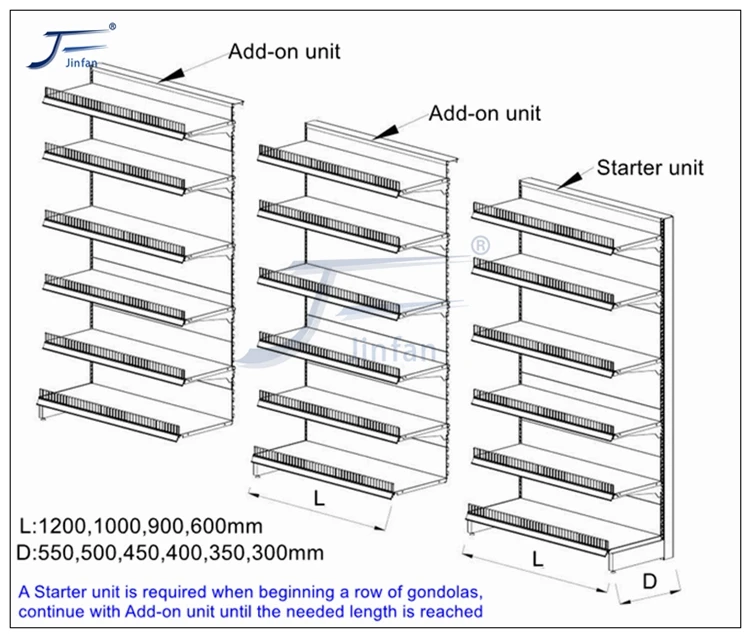 Jinfan ®

Add-on unit

Add-on unit

Starter unit

Jinfan ®

L

L

D

L:1200,1000,900,600mm
D:550,500,450,400,350,300mm

A Starter unit is required when beginning a row of gondolas, continue with Add-on unit until the needed length is reached