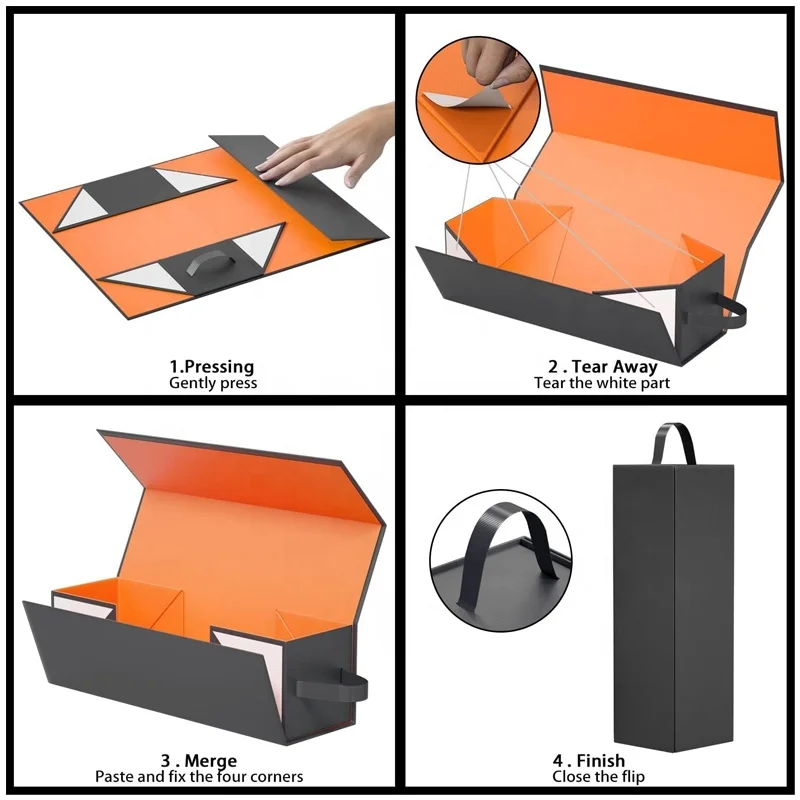 1.Pressing
Gently press

2 . Tear Away
Tear the white part

3 . Merge
Paste and fix the four corners

4 . Finish
Close the flip