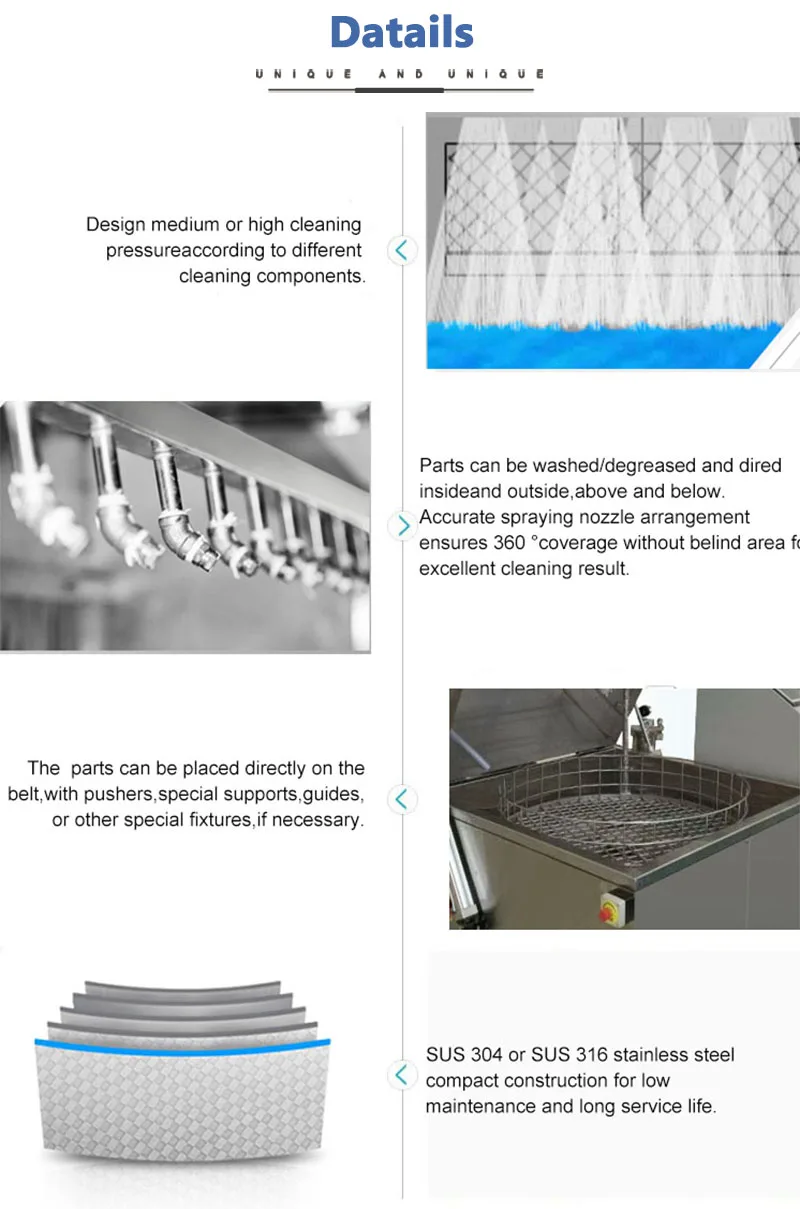 Datails

UNIQUE AND UNIQUE

Design medium or high cleaning pressureaccording to different cleaning components.

Parts can be washed/degreased and dired insideand outside,above and below. Accurate spraying nozzle arrangement ensures 360 °coverage without belind area fo excellent cleaning result.

The parts can be placed directly on the belt,with pushers,special supports,guides, or other special fixtures,if necessary.

SUS 304 or SUS 316 stainless steel compact construction for low maintenance and long service life.