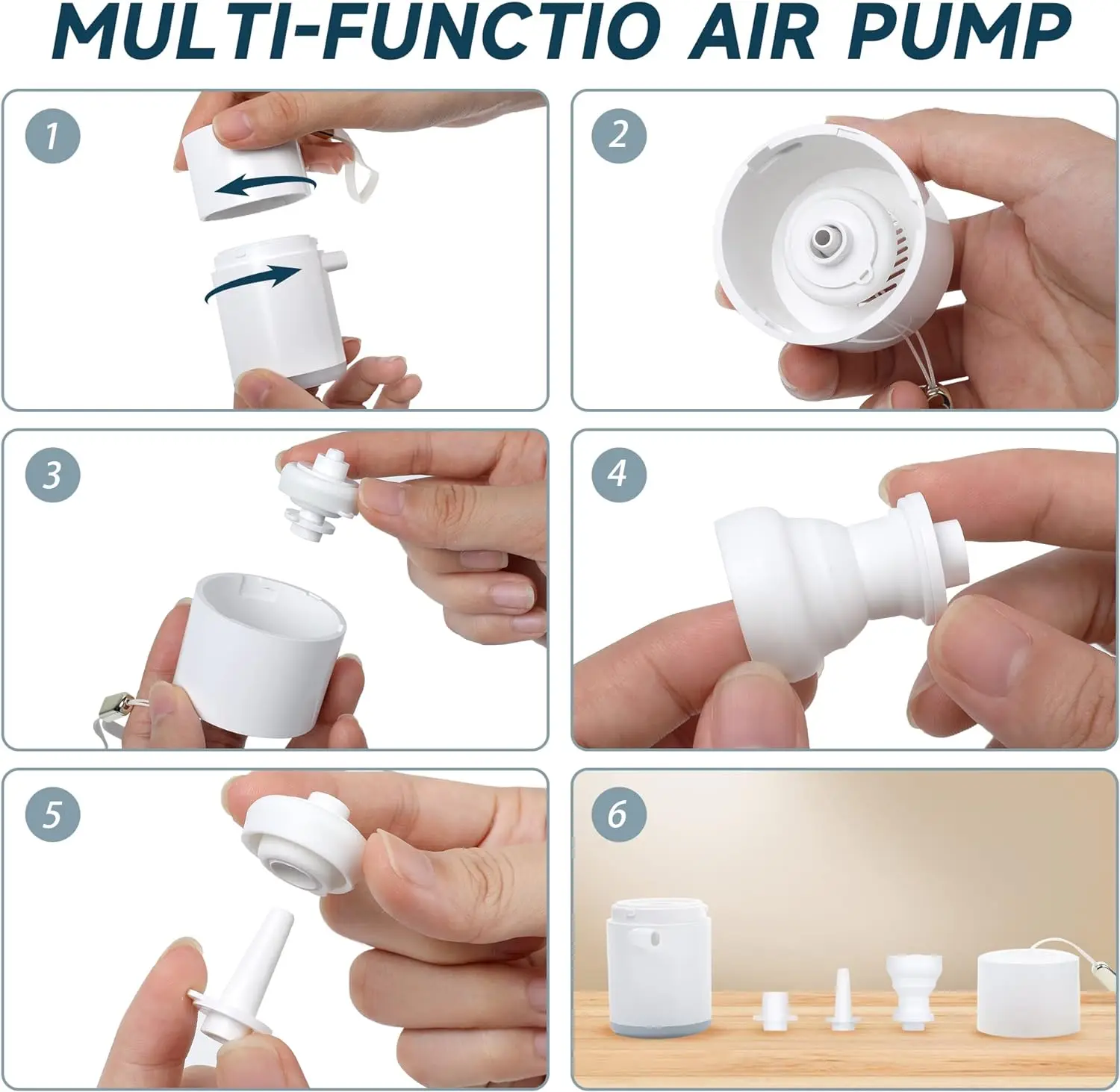 MULTI-FUNCTIO AIR PUMP

1

2

3

4

5

6