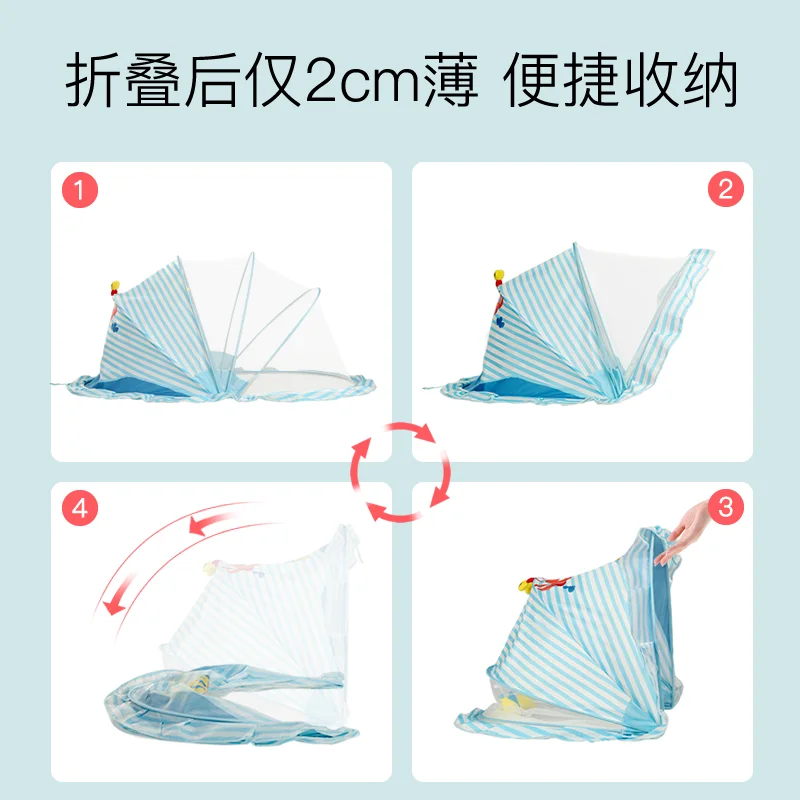 折叠后仅2cm薄 便捷收纳

1

2

4

3