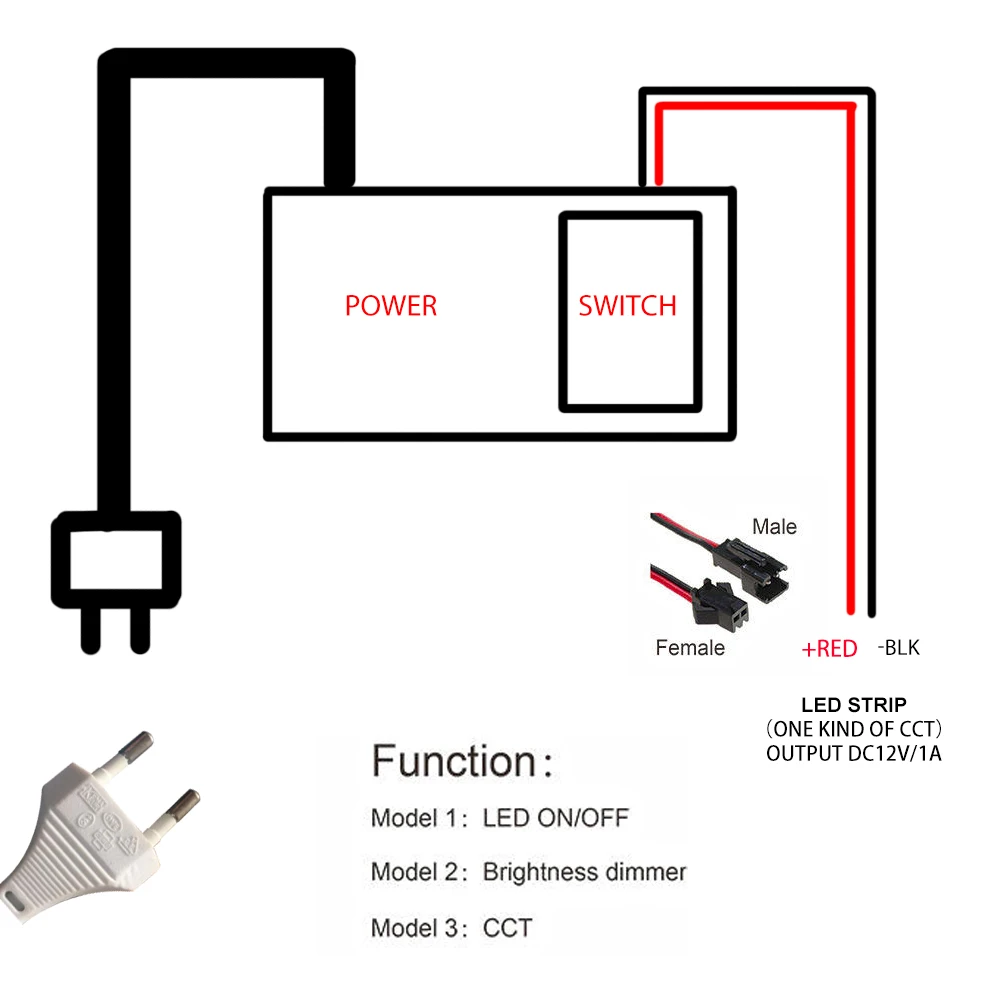 POWER

SWITCH

Male

Female

+RED

-BLK

LED STRIP
(ONE KIND OF CCT)
OUTPUT DC12V/1A

Function:

Model 1: LED ON/OFF

Model 2: Brightness dimmer

Model 3: CCT