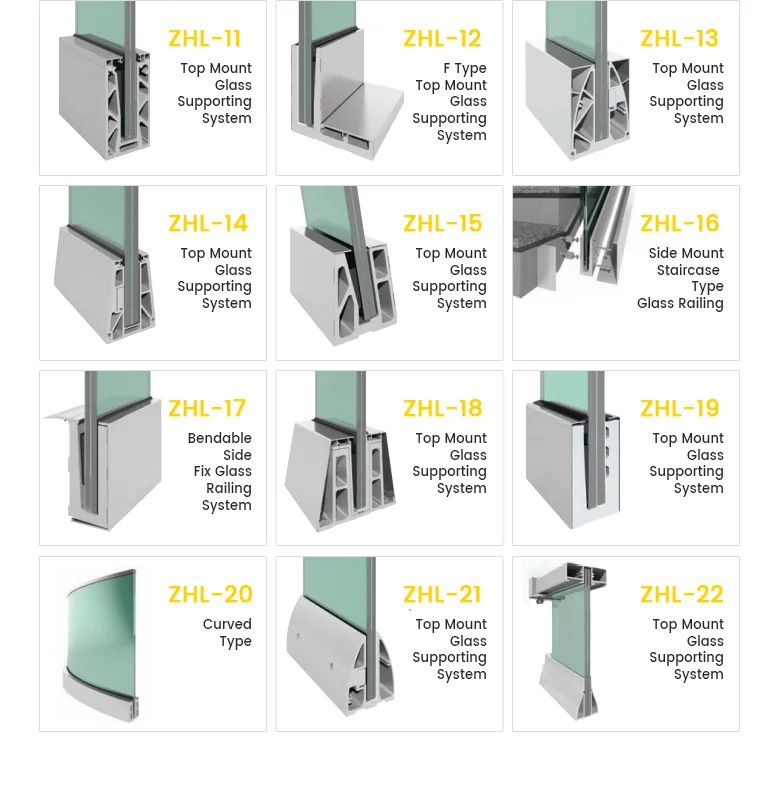 ZHL-11
Top Mount Glass Supporting System

ZHL-12
F Type Top Mount Glass Supporting System

ZHL-13
Top Mount Glass Supporting System

ZHL-14
Top Mount Glass Supporting System

ZHL-15
Top Mount Glass Supporting System

ZHL-16
Side Mount Staircase Type Glass Railing

ZHL-17
Bendable Side Fix Glass Railing System

ZHL-18
Top Mount Glass Supporting System

ZHL-19
Top Mount Glass Supporting System

ZHL-20
Curved Type

ZHL-21
Top Mount Glass Supporting System

ZHL-22
Top Mount Glass Supporting System