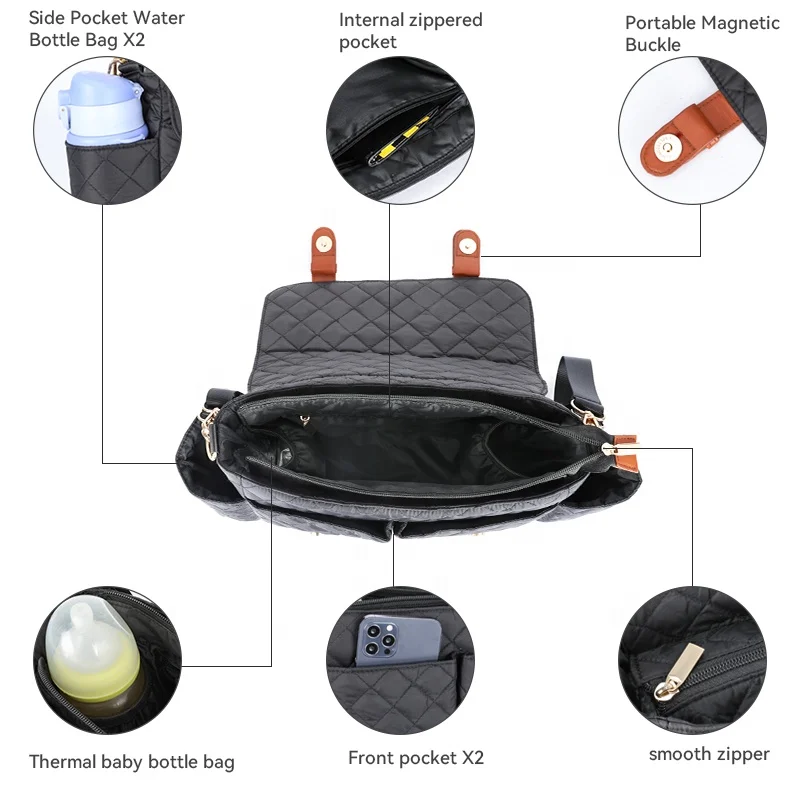 Side Pocket Water Bottle Bag X2

Internal zippered pocket

Portable Magnetic Buckle

Thermal baby bottle bag

Front pocket X2

smooth zipper