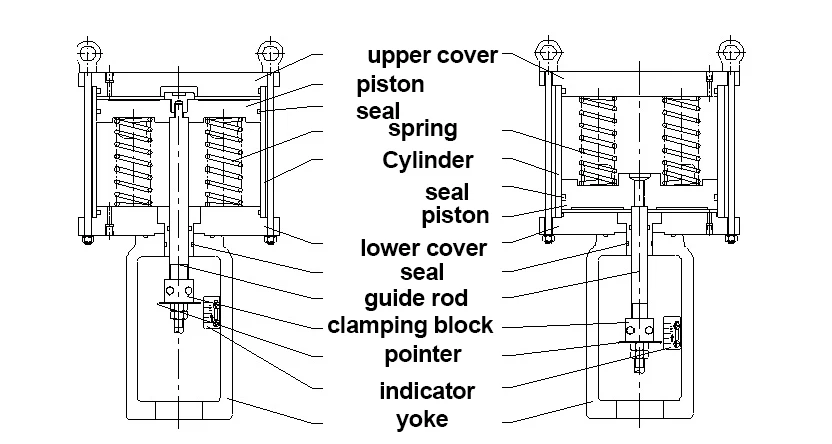 upper cover
piston
seal
spring
Cylinder
seal
piston
lower cover
seal
guide rod
clamping block
pointer
indicator
yoke