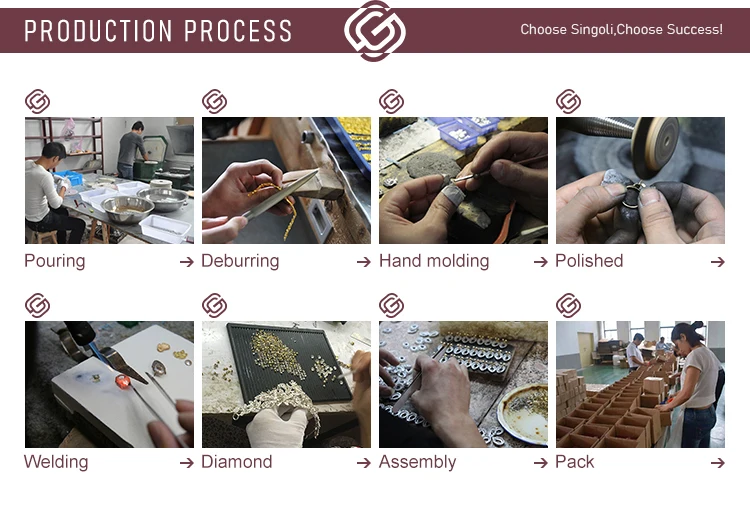 PRODUCTION PROCESS

Choose Singoli,Choose Success!

Pouring →
Deburring →
Hand molding →
Polished →

Welding →
Diamond →
Assembly →
Pack →