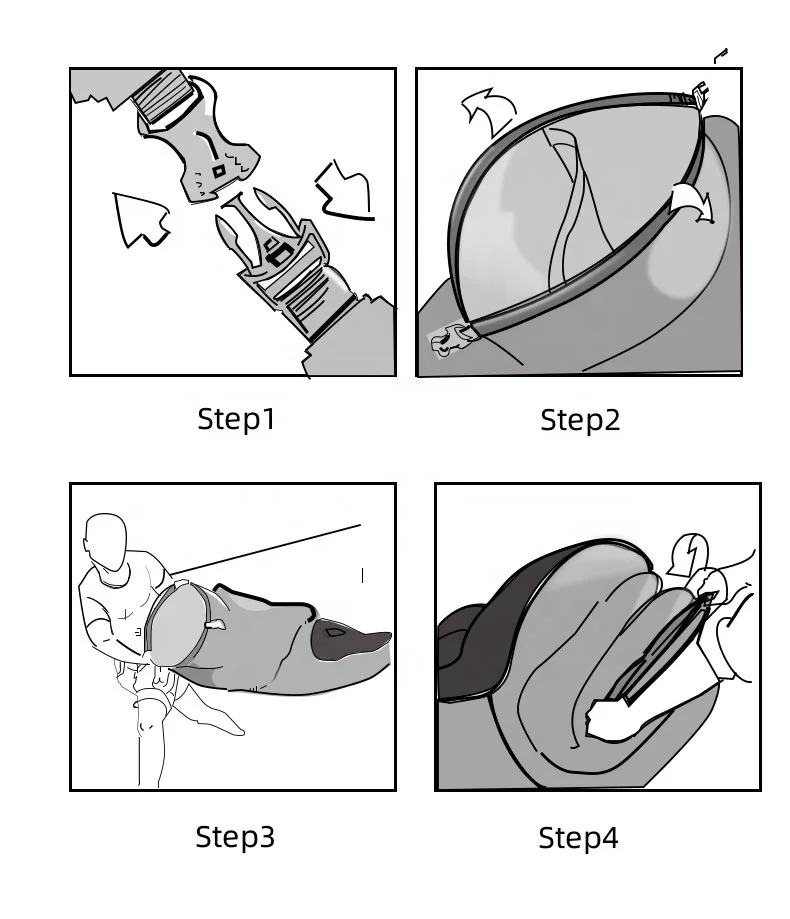 Step1

Step2

Step3

Step4