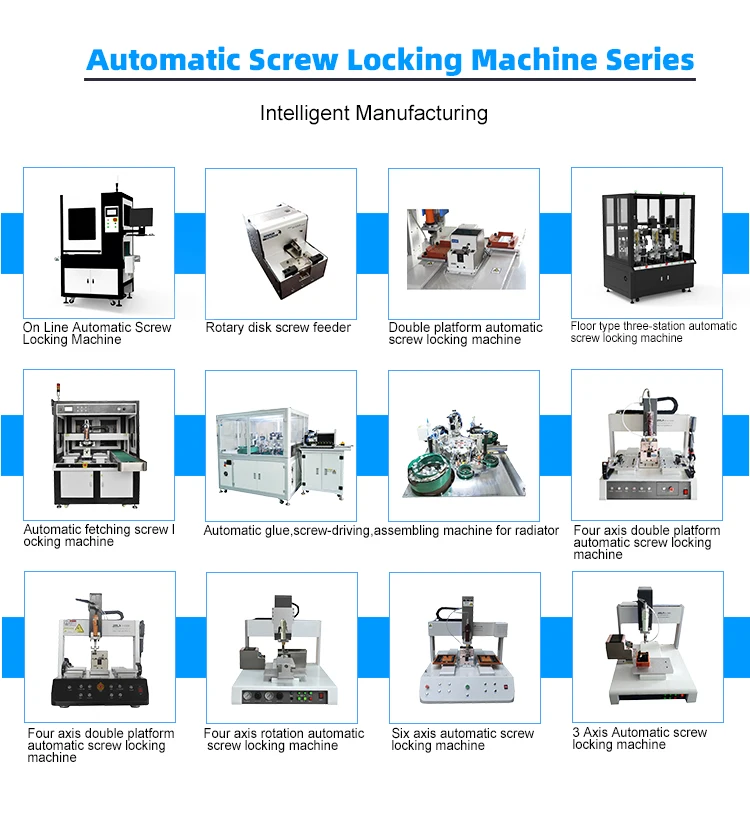 Automatic Screw Locking Machine Series

Intelligent Manufacturing

On Line Automatic Screw Locking Machine

Rotary disk screw feeder

Double platform automatic screw locking machine

Floor type three-station automatic screw locking machine

Automatic fetching screw l ocking machine

Automatic glue,screw-driving,assembling machine for radiator

Four axis double platform automatic screw locking machine

Four axis double platform automatic screw locking machine

Four axis rotation automatic screw locking machine

Six axis automatic screw locking machine

3 Axis Automatic screw locking machine