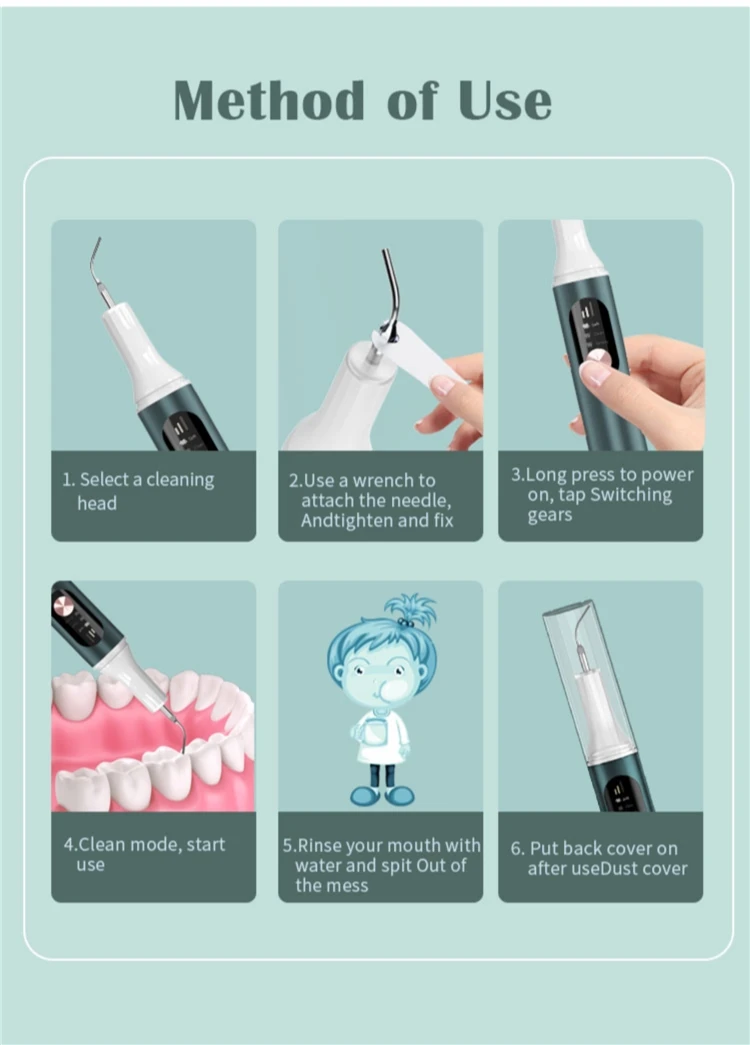 Method of Use

1. Select a cleaning head

2.Use a wrench to attach the needle, Andtighten and fix

3.Long press to power on, tap Switching gears

4.Clean mode, start use

5.Rinse your mouth with water and spit Out of the mess

6. Put back cover on after useDust cover