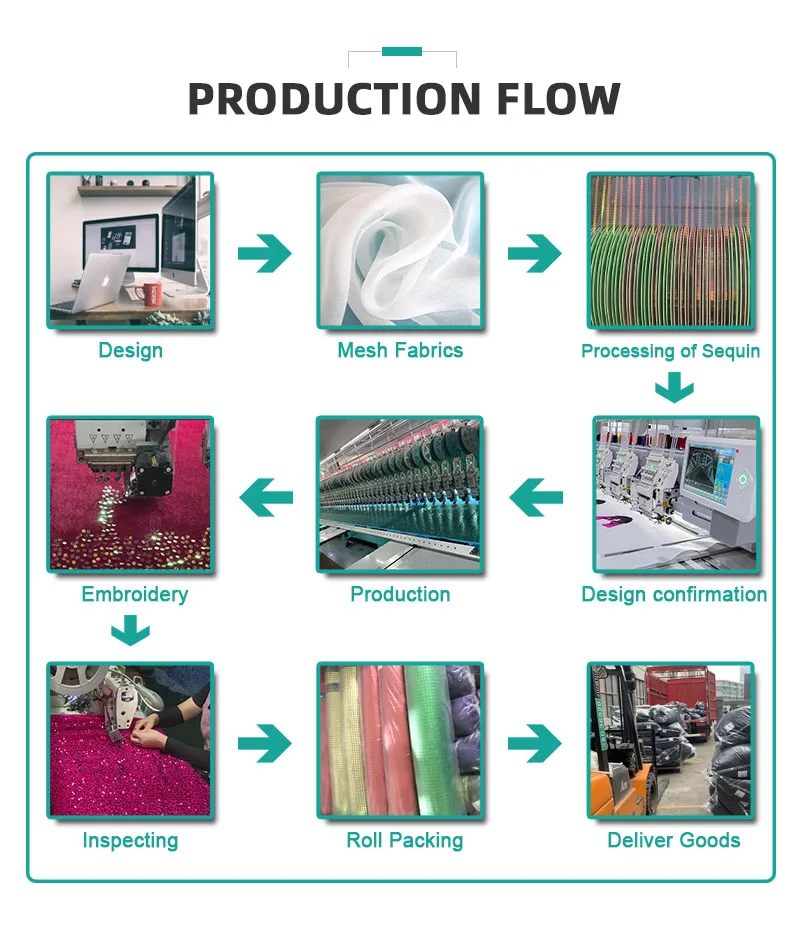 PRODUCTION FLOW

Design

Mesh Fabrics

Processing of Sequin

Design confirmation

Production

Embroidery

Inspecting

Roll Packing

Deliver Goods