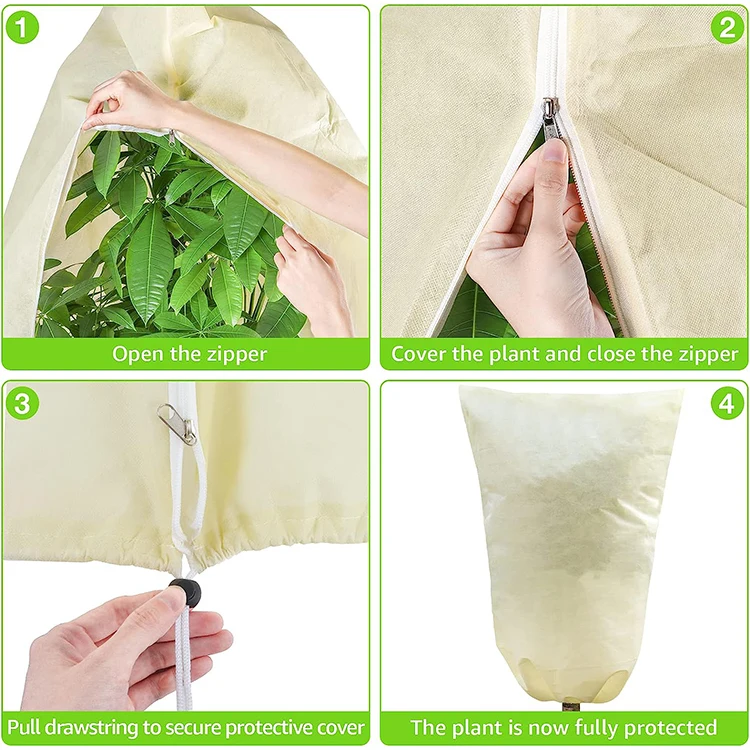 1
Open the zipper

2
Cover the plant and close the zipper

3
Pull drawstring to secure protective cover

4
The plant is now fully protected