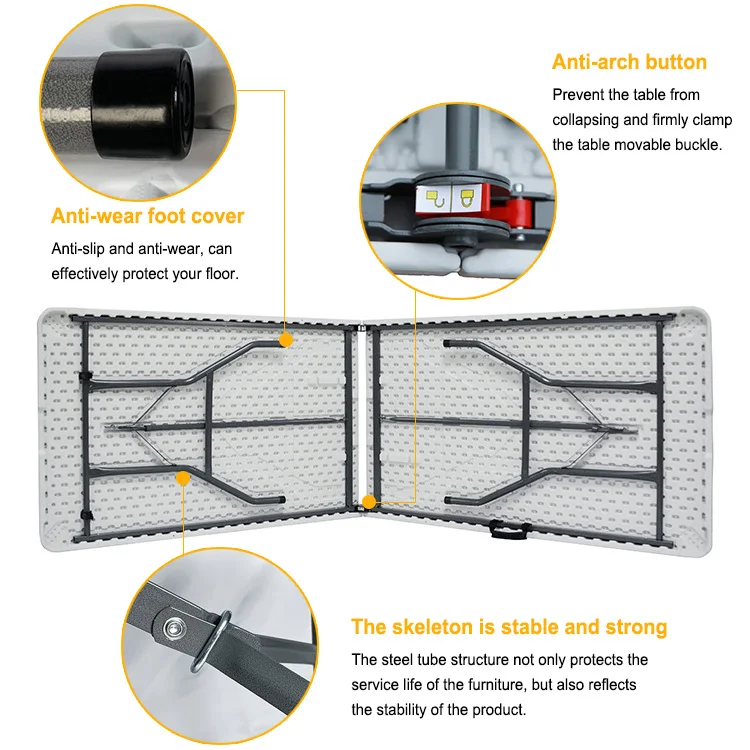 Anti-arch button

Prevent the table from collapsing and firmly clamp the table movable buckle.

Anti-wear foot cover

Anti-slip and anti-wear, can effectively protect your floor.

The skeleton is stable and strong

The steel tube structure not only protects the service life of the furniture, but also reflects the stability of the product.