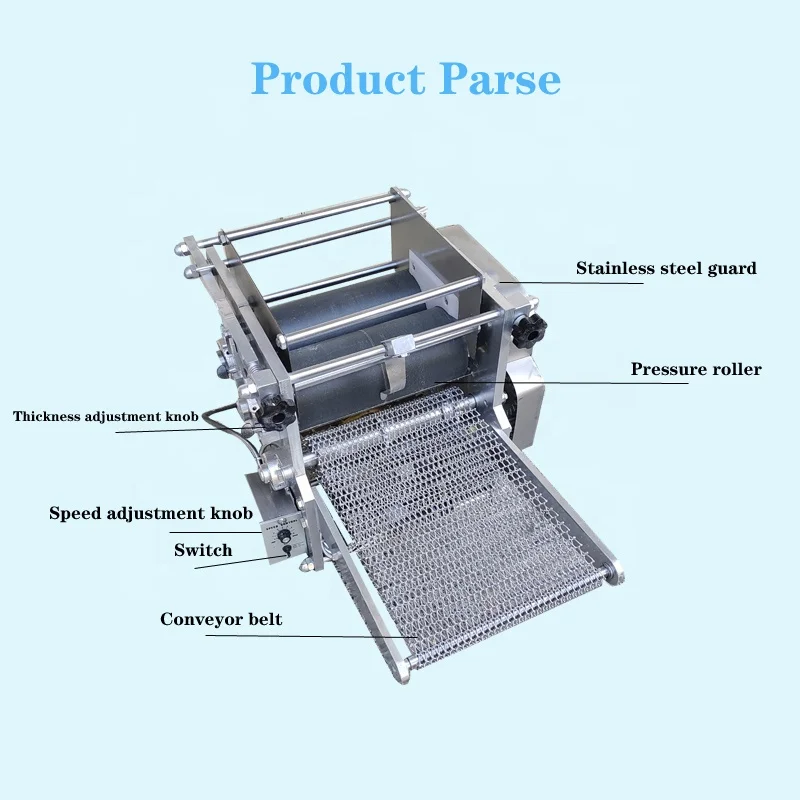 Product Parse

Stainless steel guard

Pressure roller

Thickness adjustment knob

Speed adjustment knob

Switch

Conveyor belt