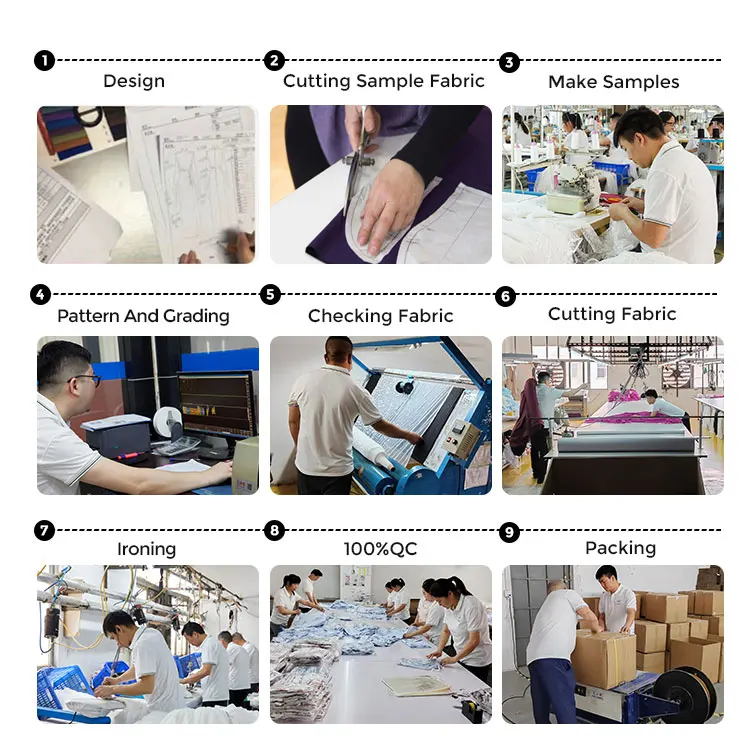 1 Design

2 Cutting Sample Fabric

3 Make Samples

4 Pattern And Grading

5 Checking Fabric

6 Cutting Fabric

7 Ironing

8 100%QC

9 Packing