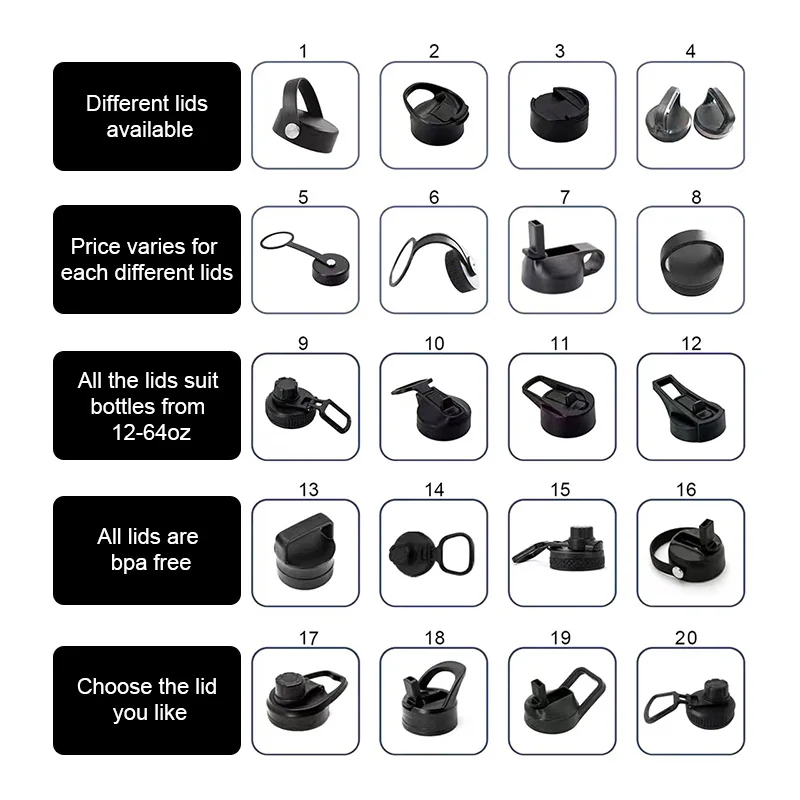 Different lids available

1 2 3 4

Price varies for each different lids

5 6 7 8

All the lids suit bottles from 12-64oz

9 10 11 12

All lids are bpa free

13 14 15 16

Choose the lid you like

17 18 19 20