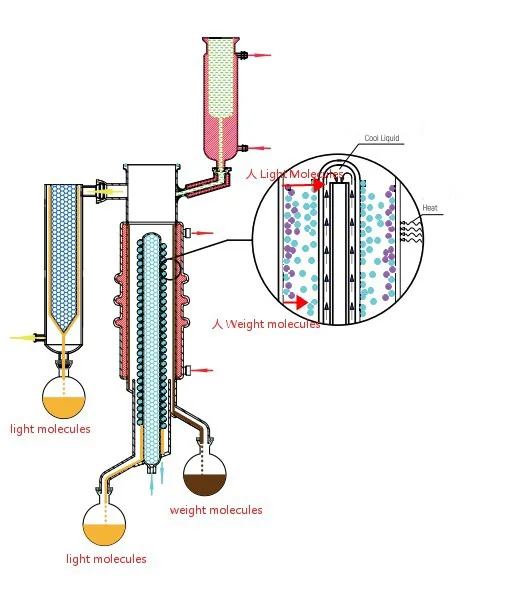 Cool Liquid

人 Light Molecules

Heat

人 Weight molecules

light molecules

weight molecules

light molecules