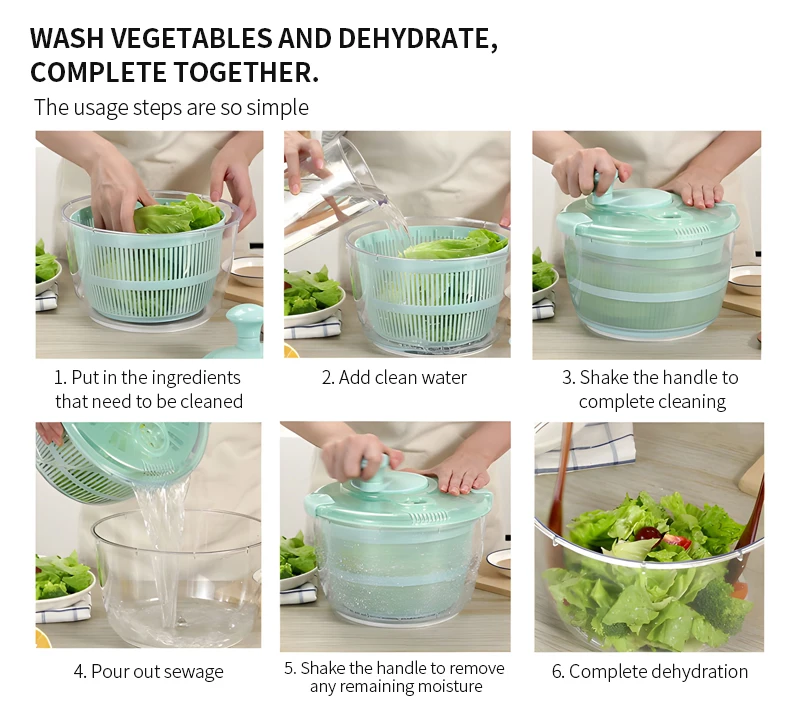 WASH VEGETABLES AND DEHYDRATE, COMPLETE TOGETHER.

The usage steps are so simple

1. Put in the ingredients that need to be cleaned

2. Add clean water

3. Shake the handle to complete cleaning

4. Pour out sewage

5. Shake the handle to remove any remaining moisture

6. Complete dehydration